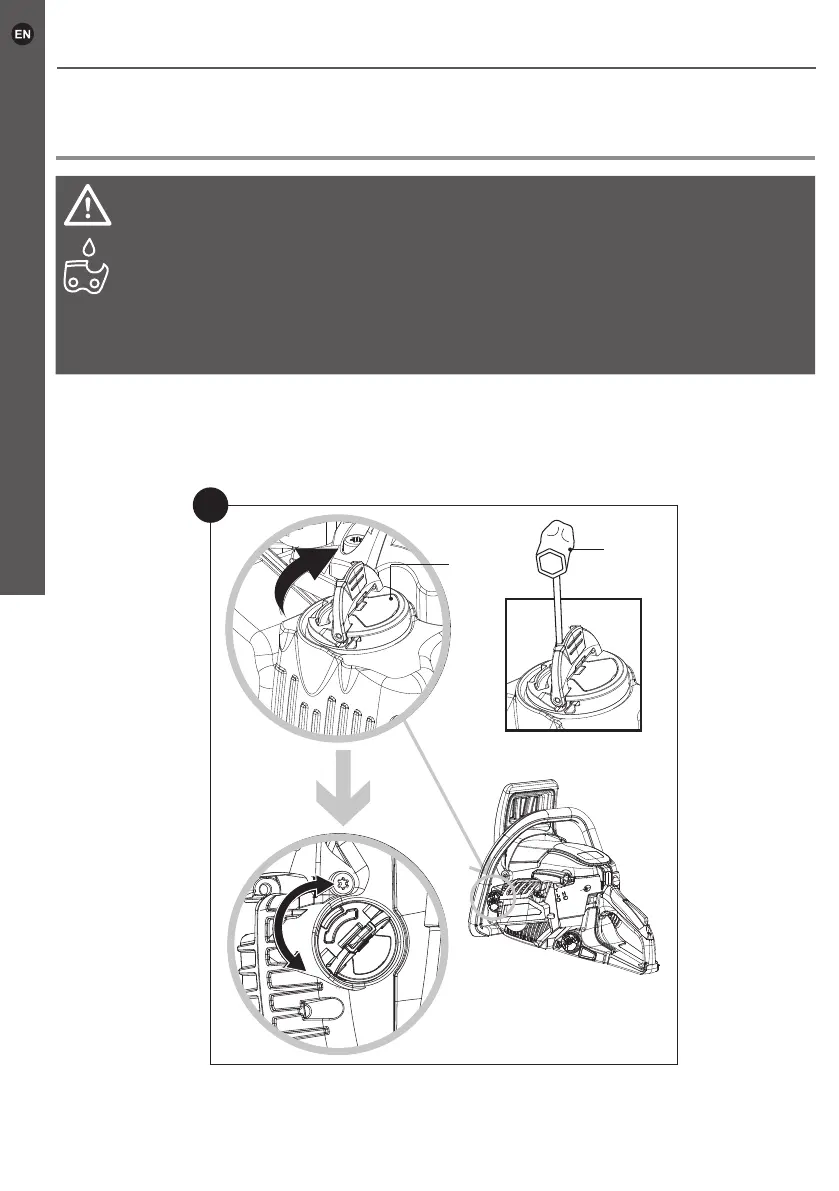 EN