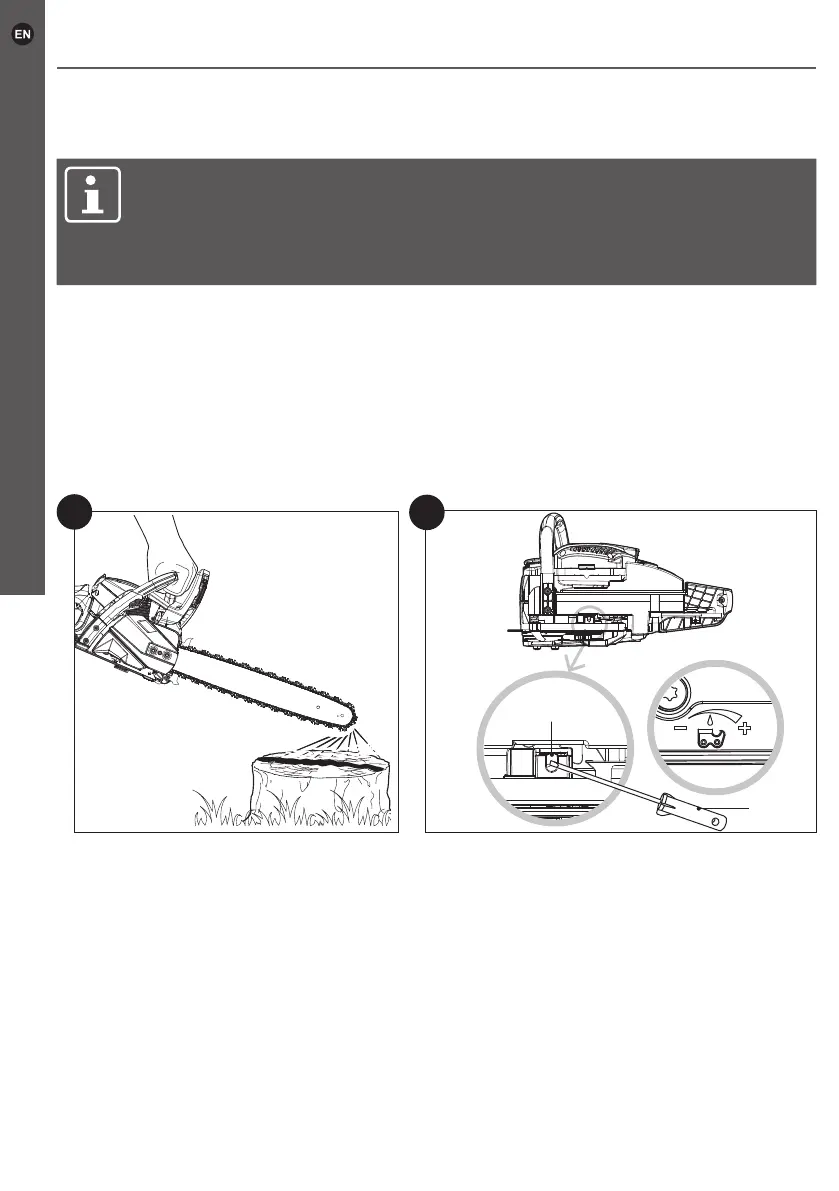 EN