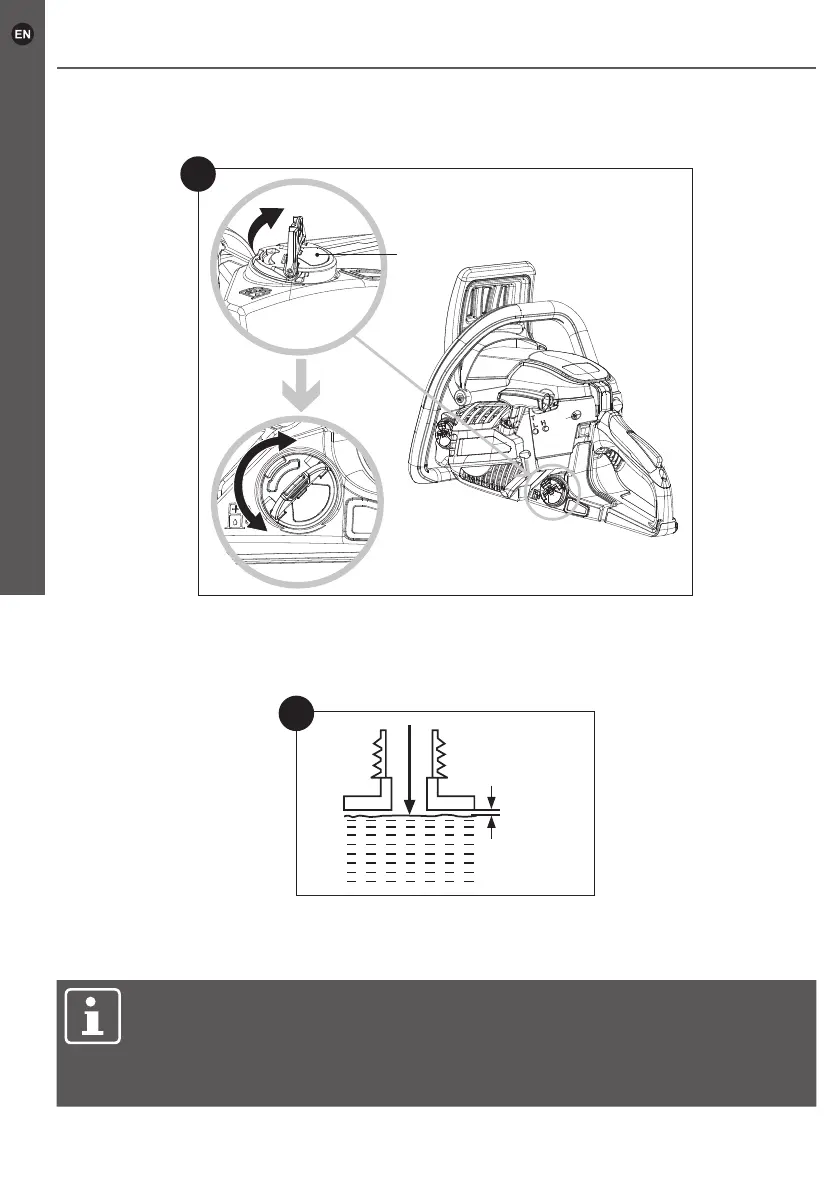 EN