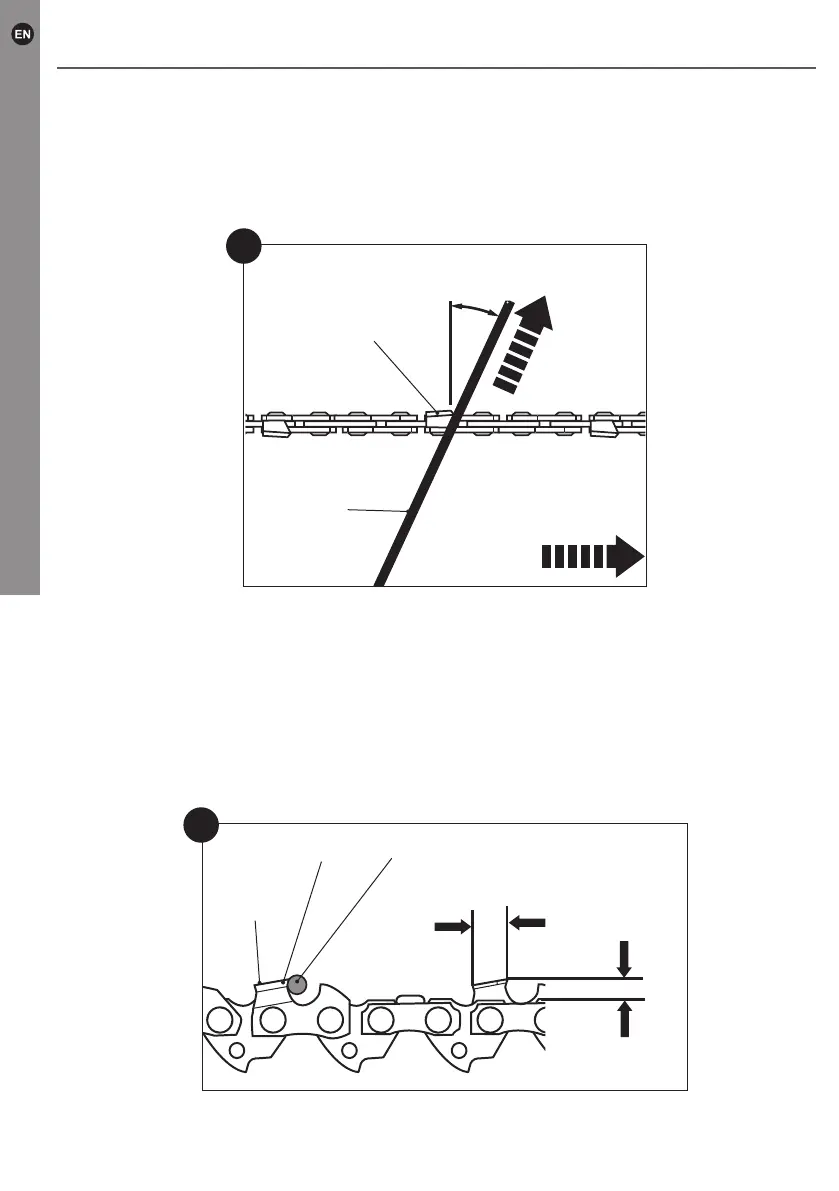 EN