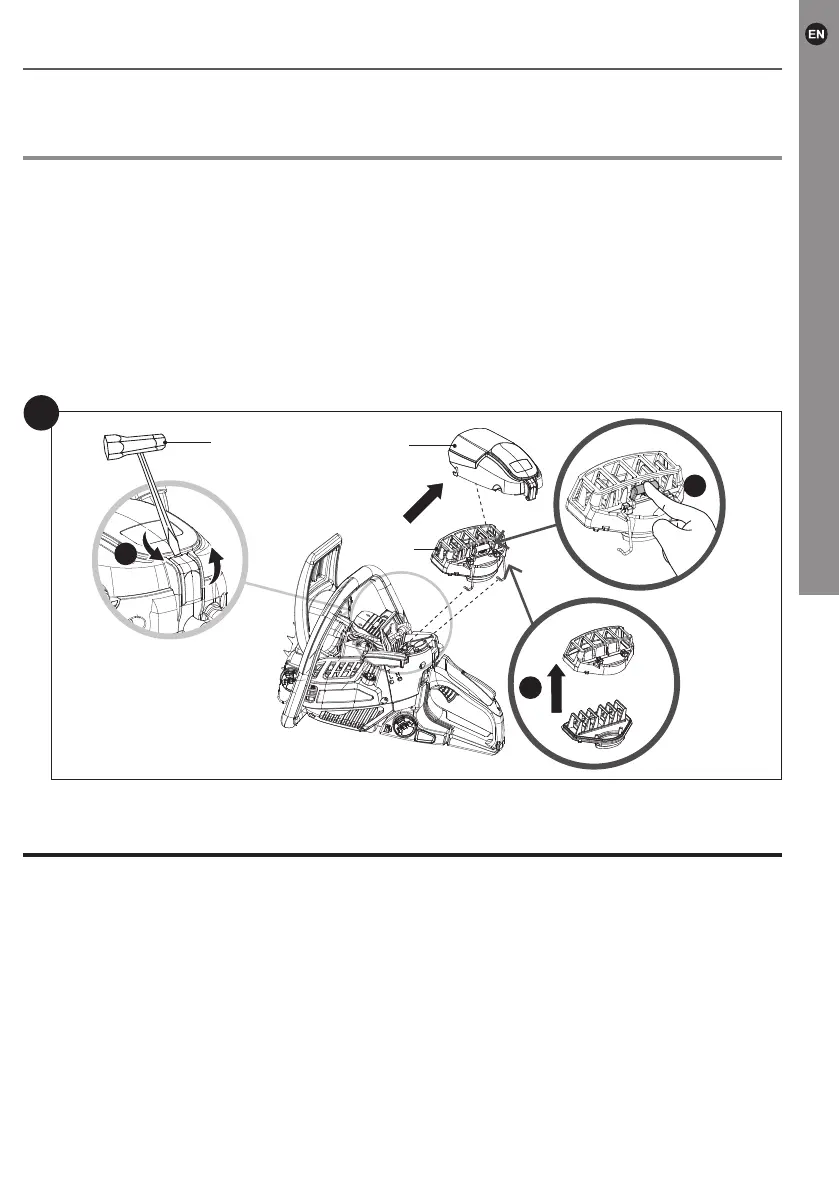 EN