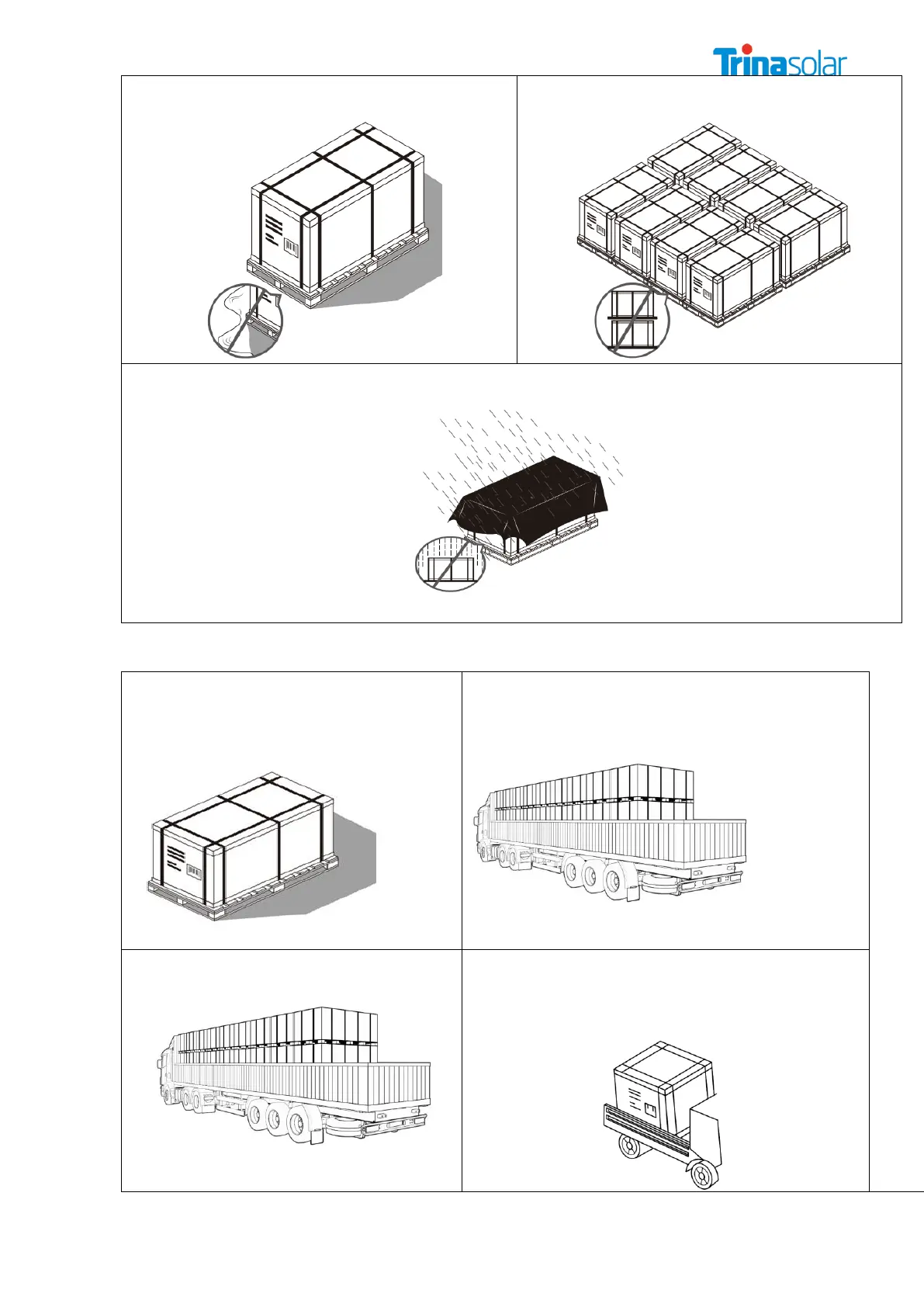 Trinasolar