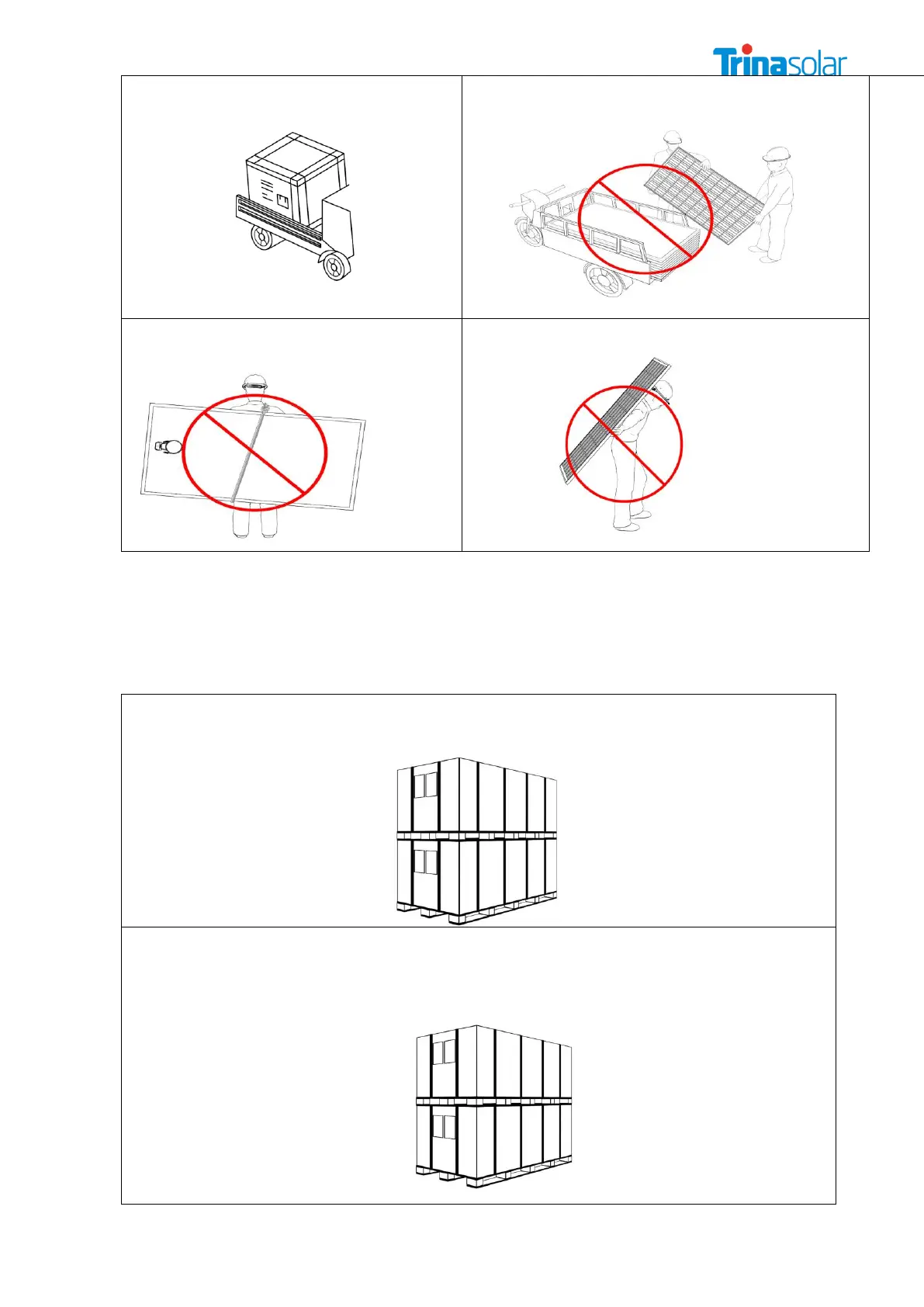 Trinasolar