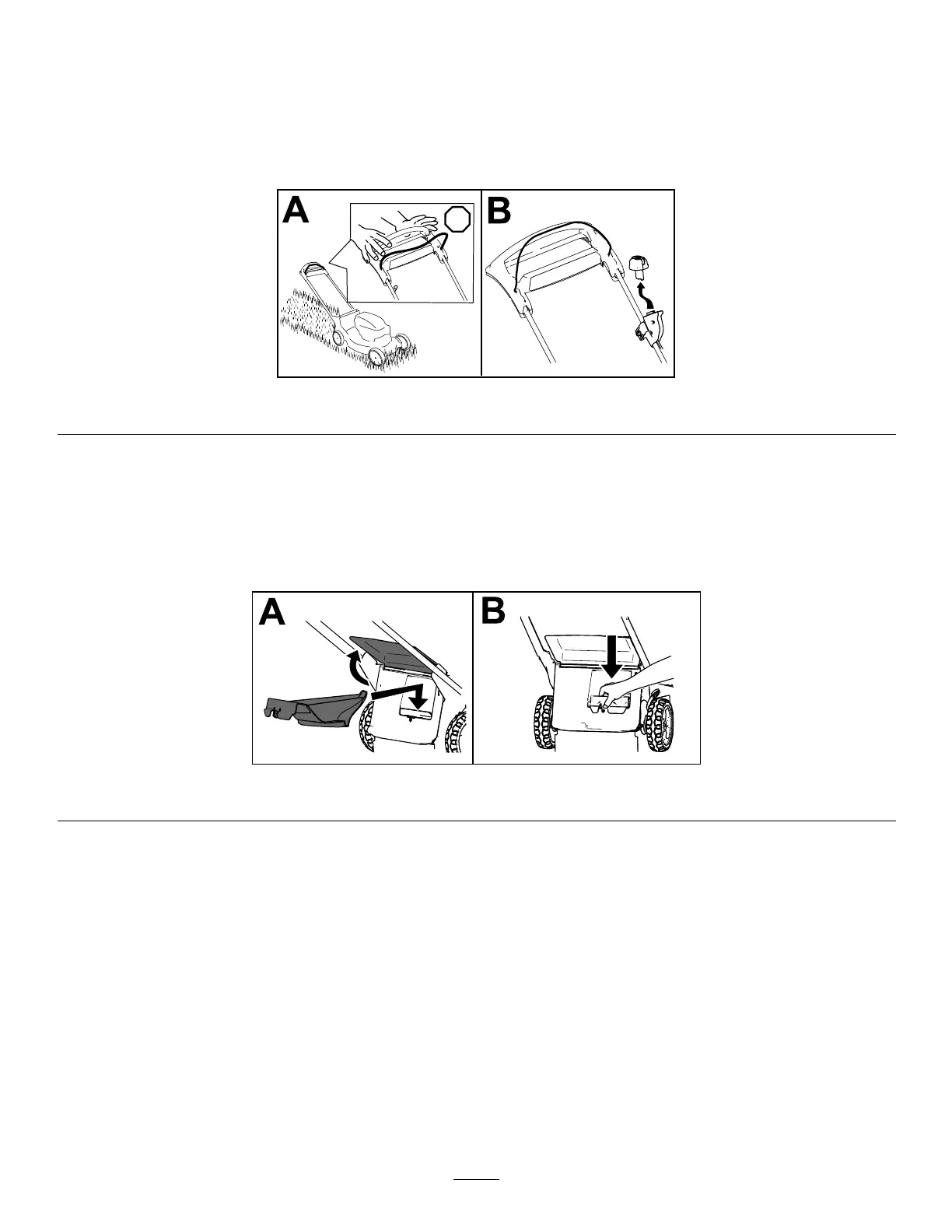 A

B

A

B