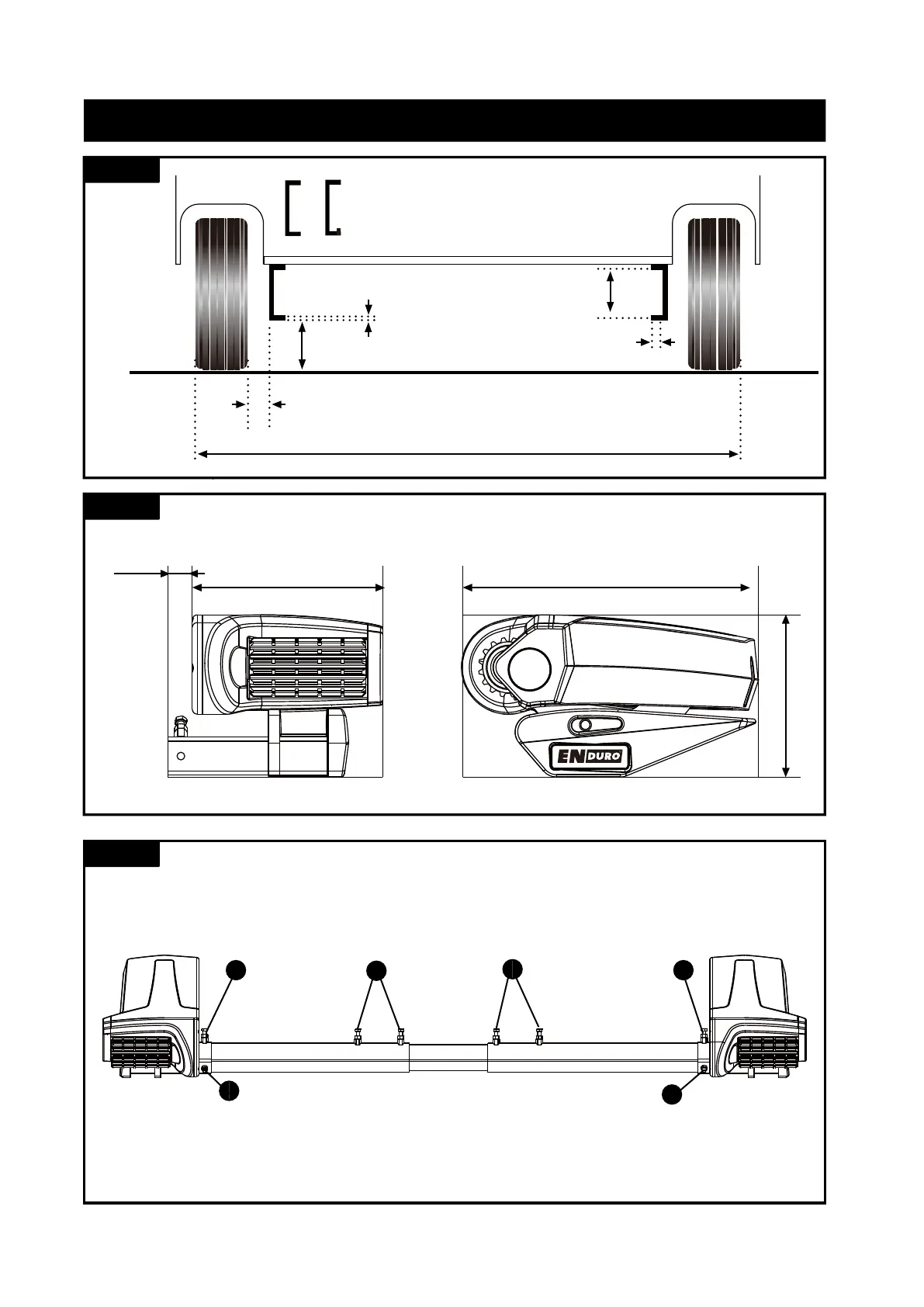 ENDURO