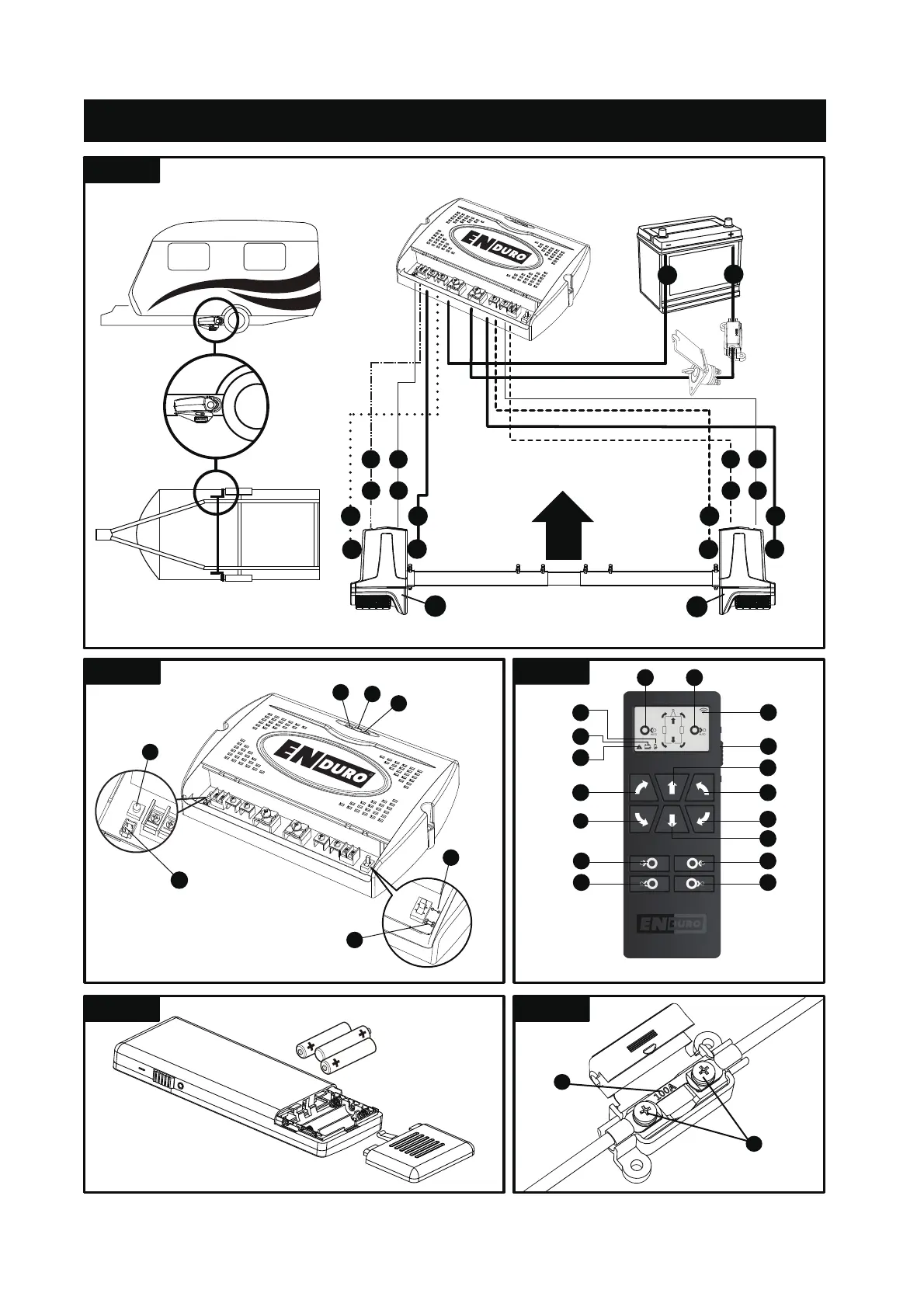 ENDURO

ENDURO

ENDURO

100A