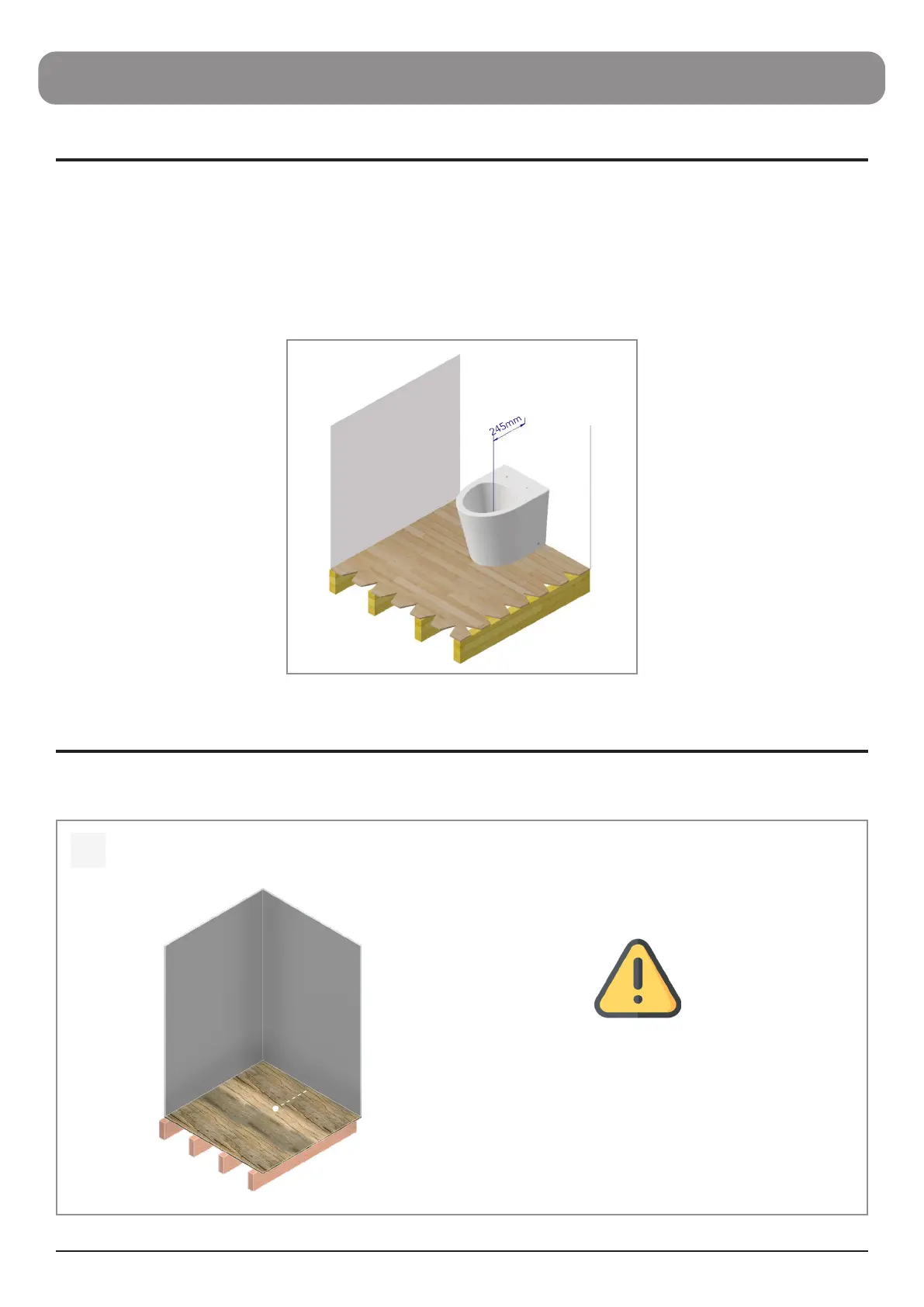 245mm