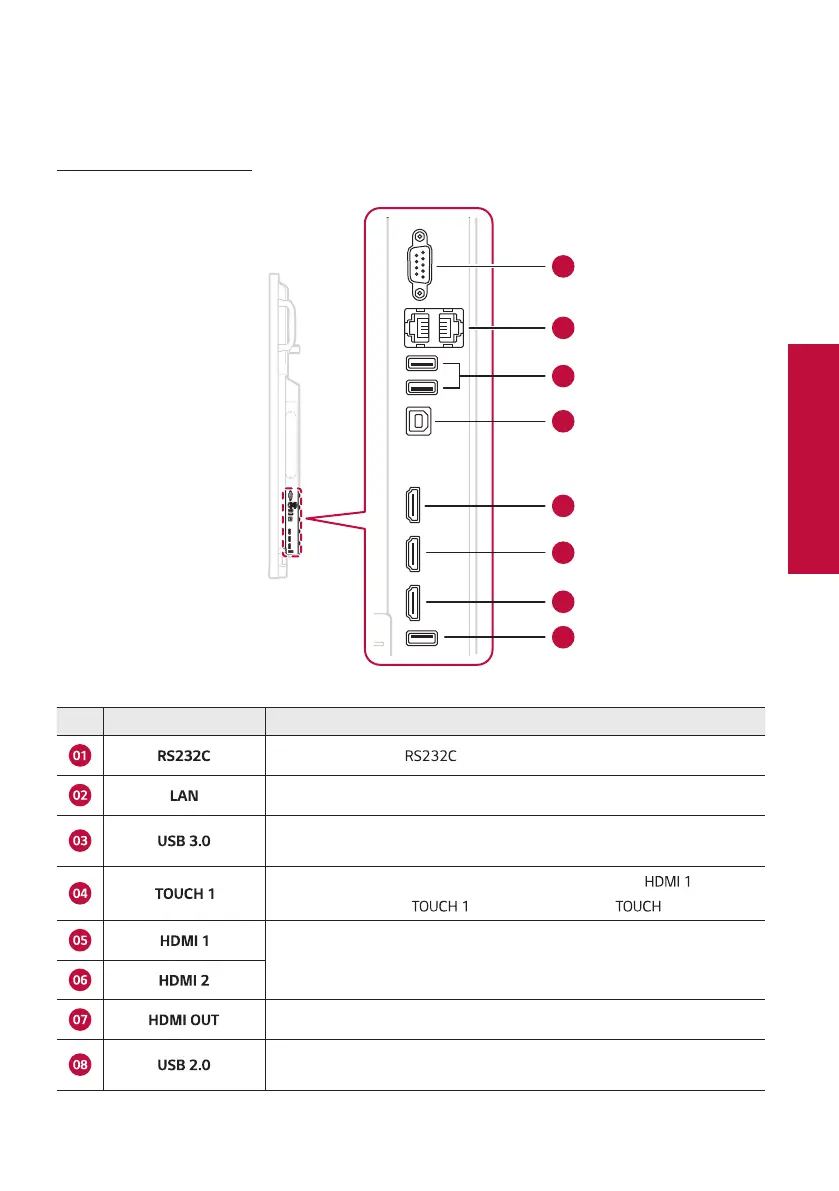 | | | |
|---|---|---|
| 01 | RS232C | RS232C |
| 02 | LAN | |
| 03 | USB 3.0 | |
| 04 | TOUCH 1 | HDMI 1 TOUCH 1 TOUCH |
| 05 | HDMI 1 | |
| 06 | HDMI 2 | |
| 07 | HDMI OUT | |
| 08 | USB 2.0 | |