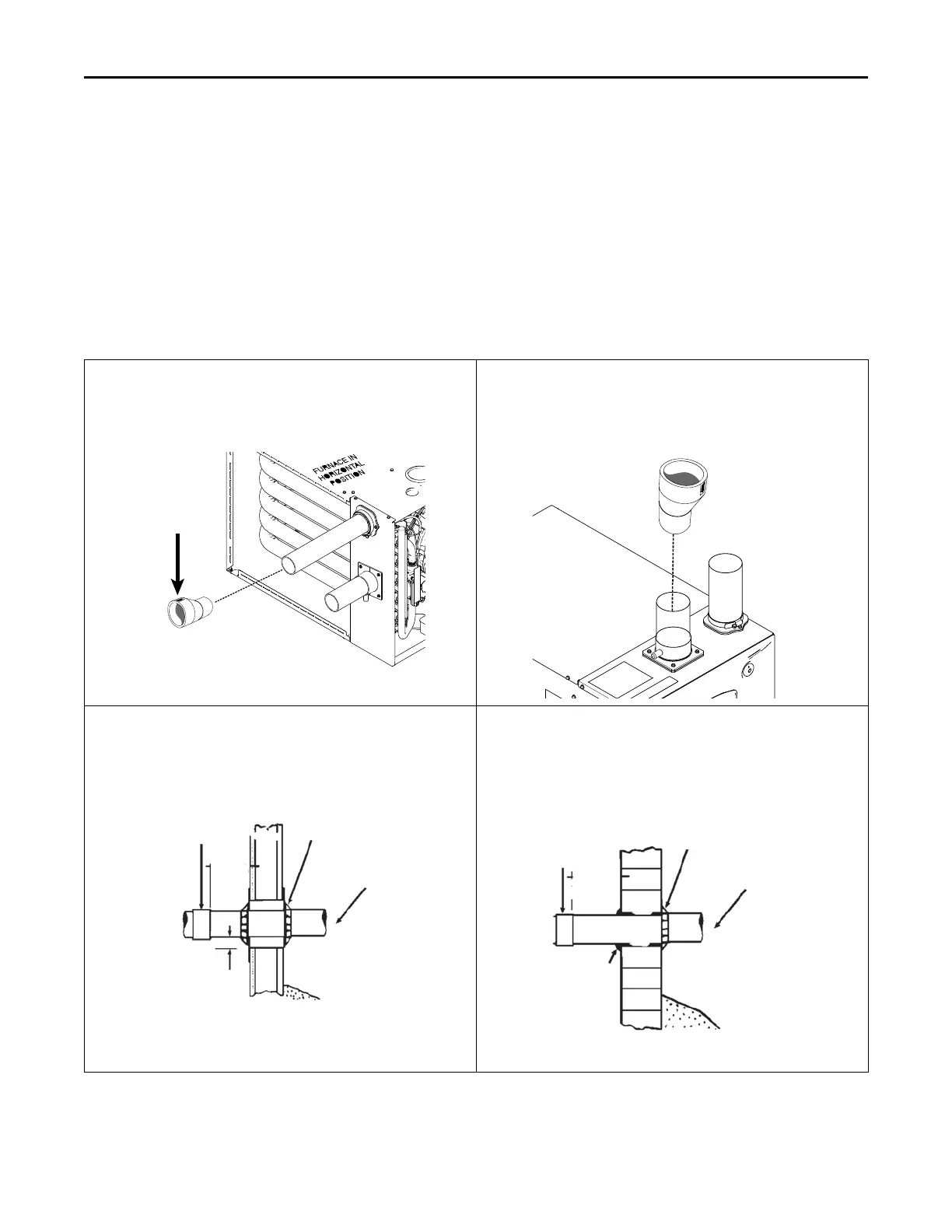 FURNACE IN HORIZONTAL POSITION