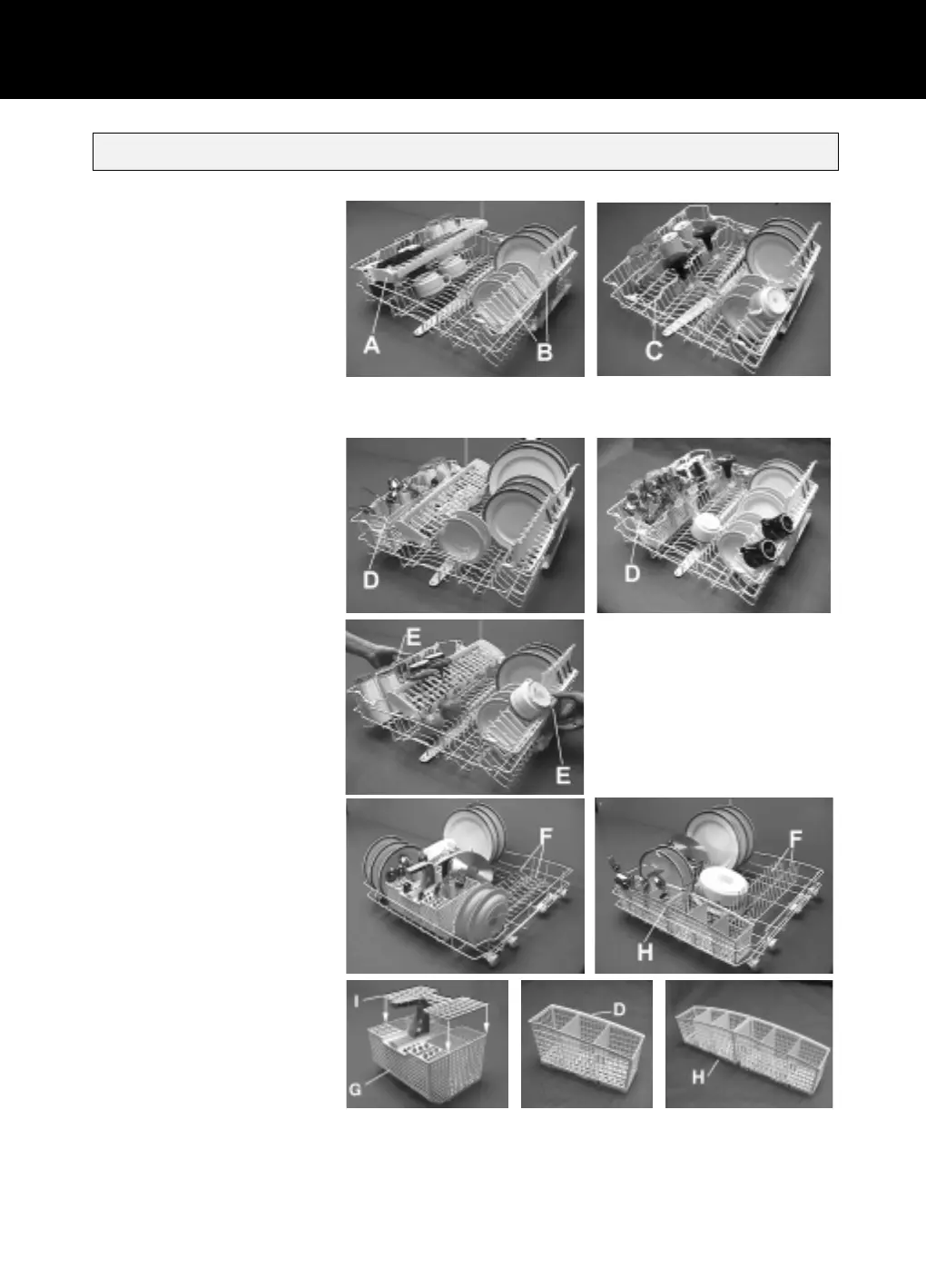 A
B
C
D
D
E
E
F
F
H
I
G
D
H