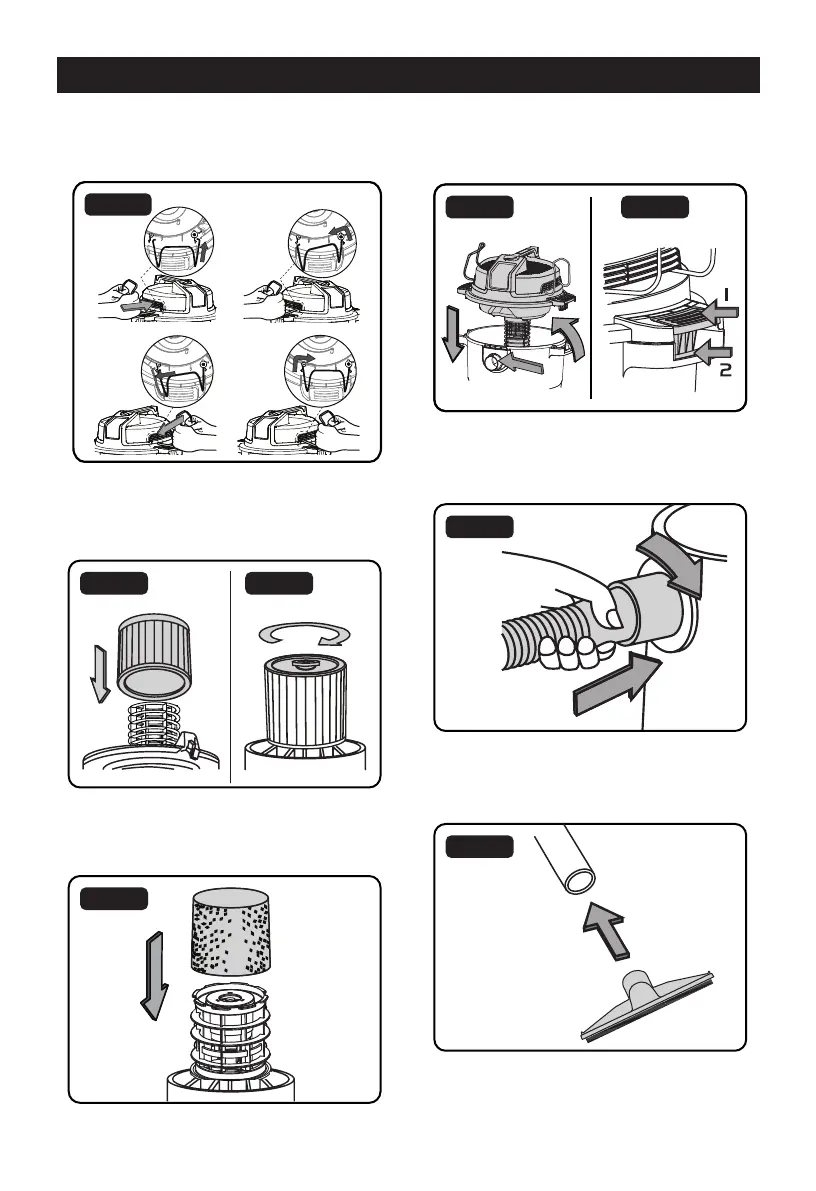 1

2