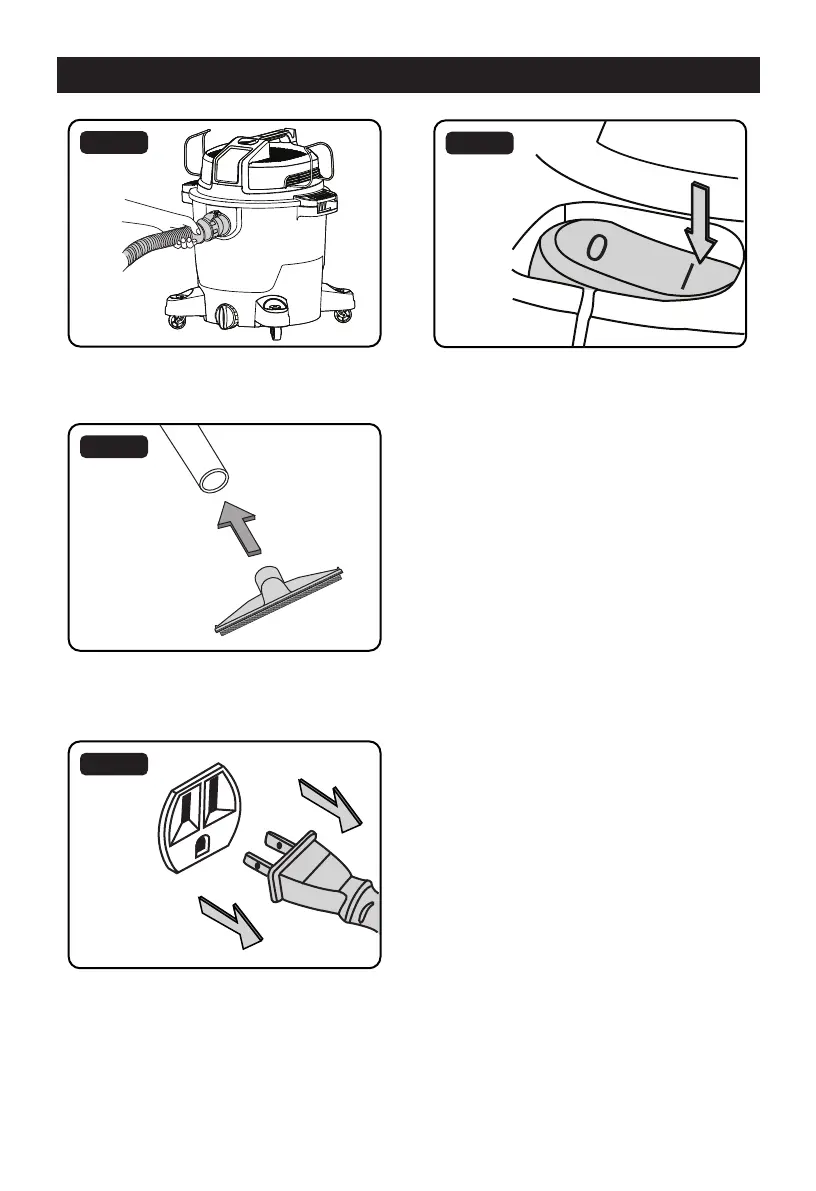 0

I