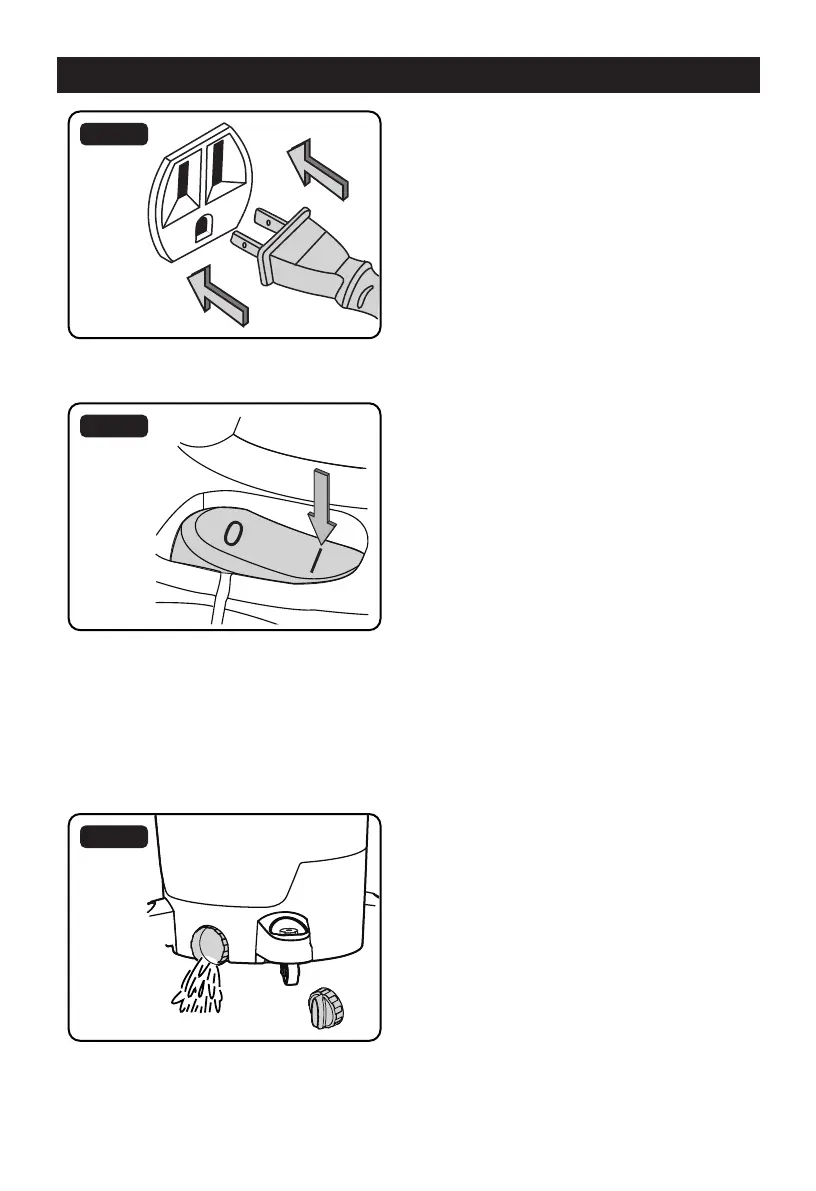 0

I