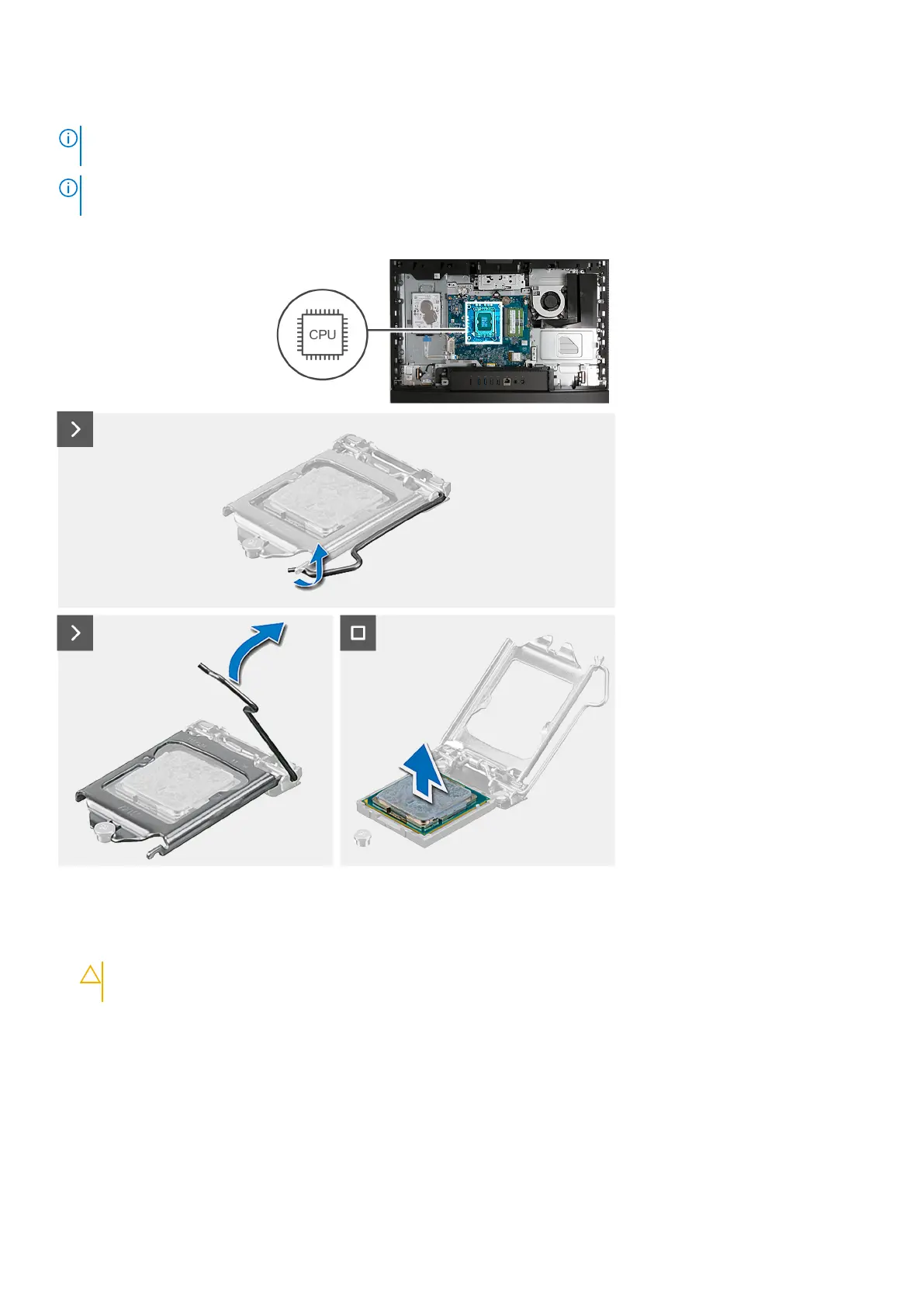 CPU