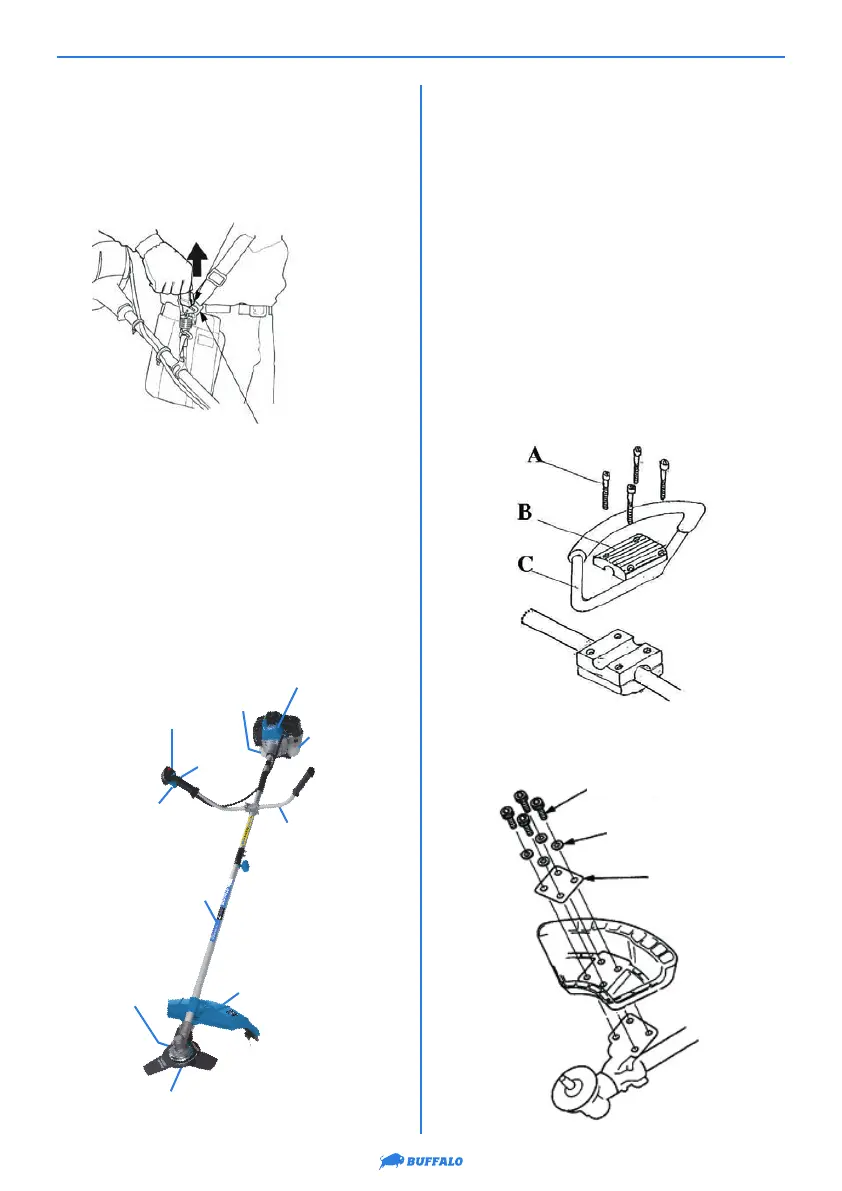 A

B

C

BUFFALO