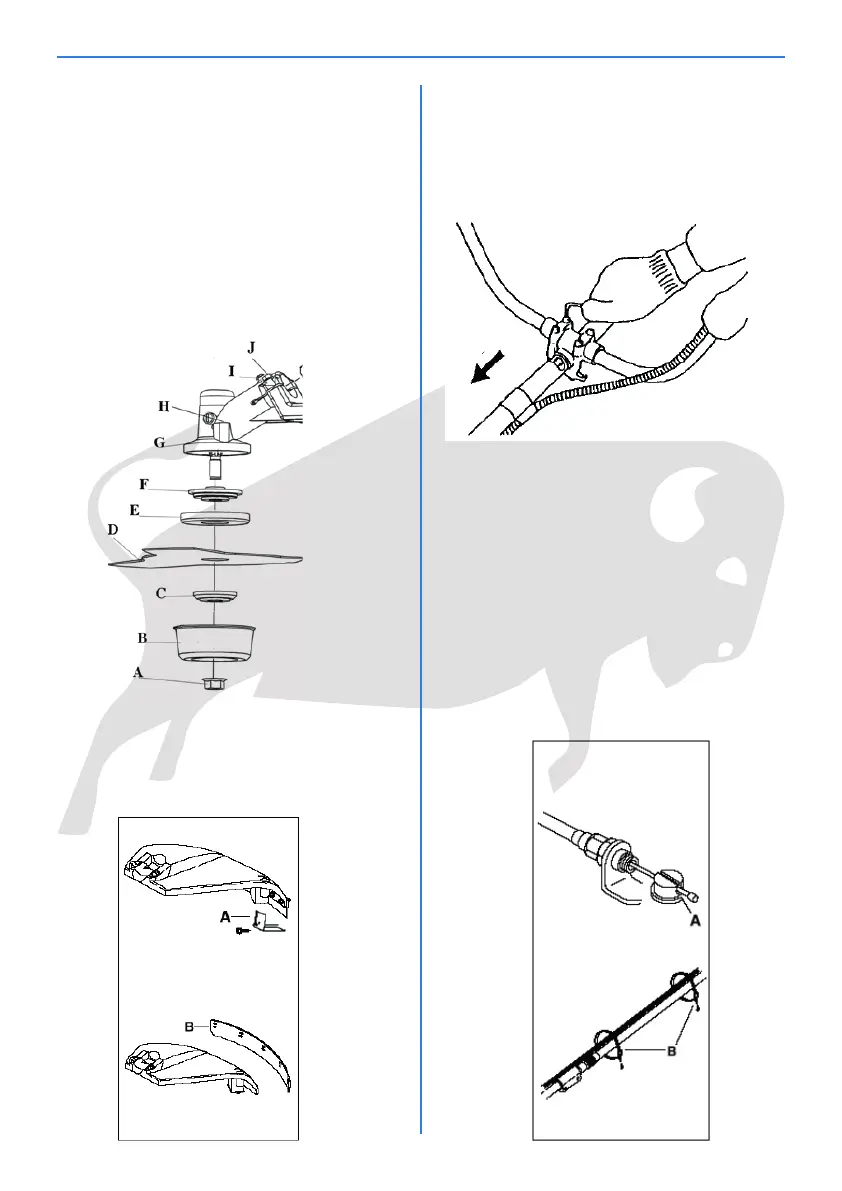 J
I
H
G
F
E
D
C
B
A

A
B

A
B