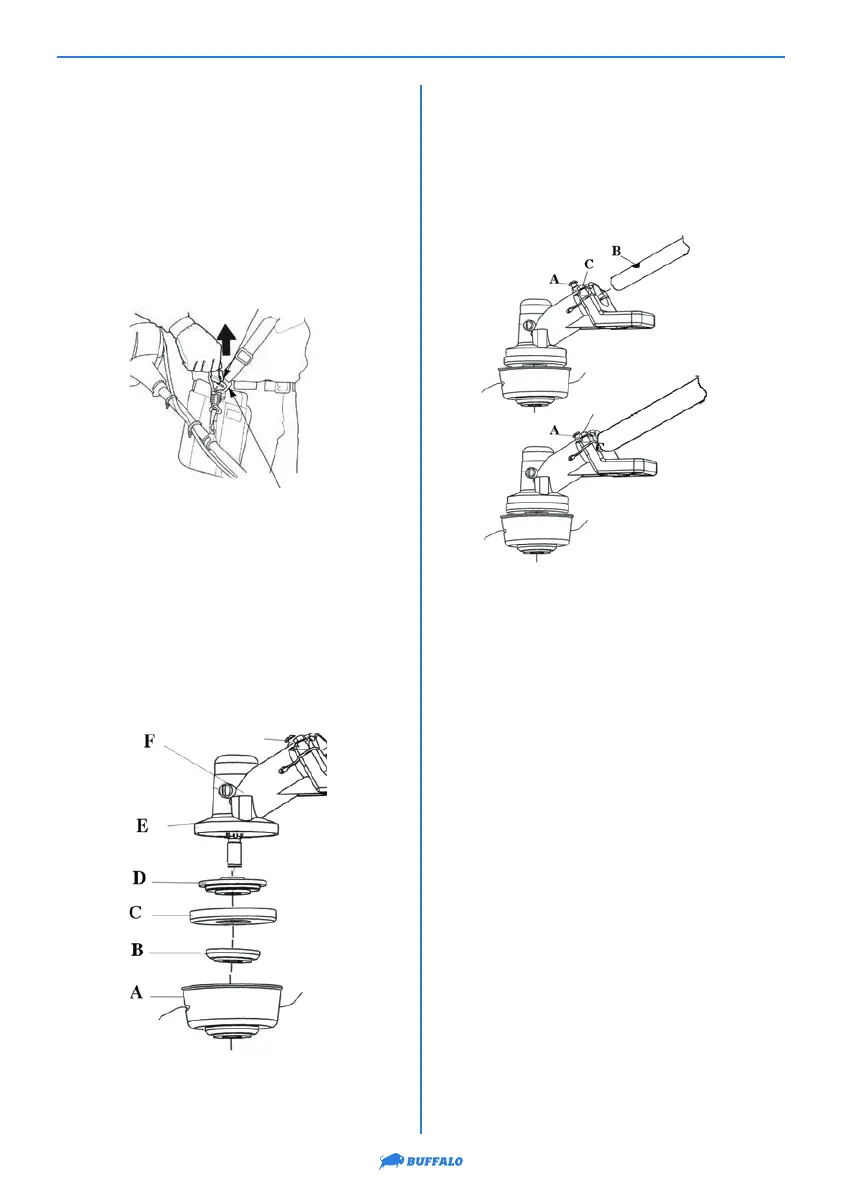 B
A
C
A
F
E
D
C
B
A
BUFFALO