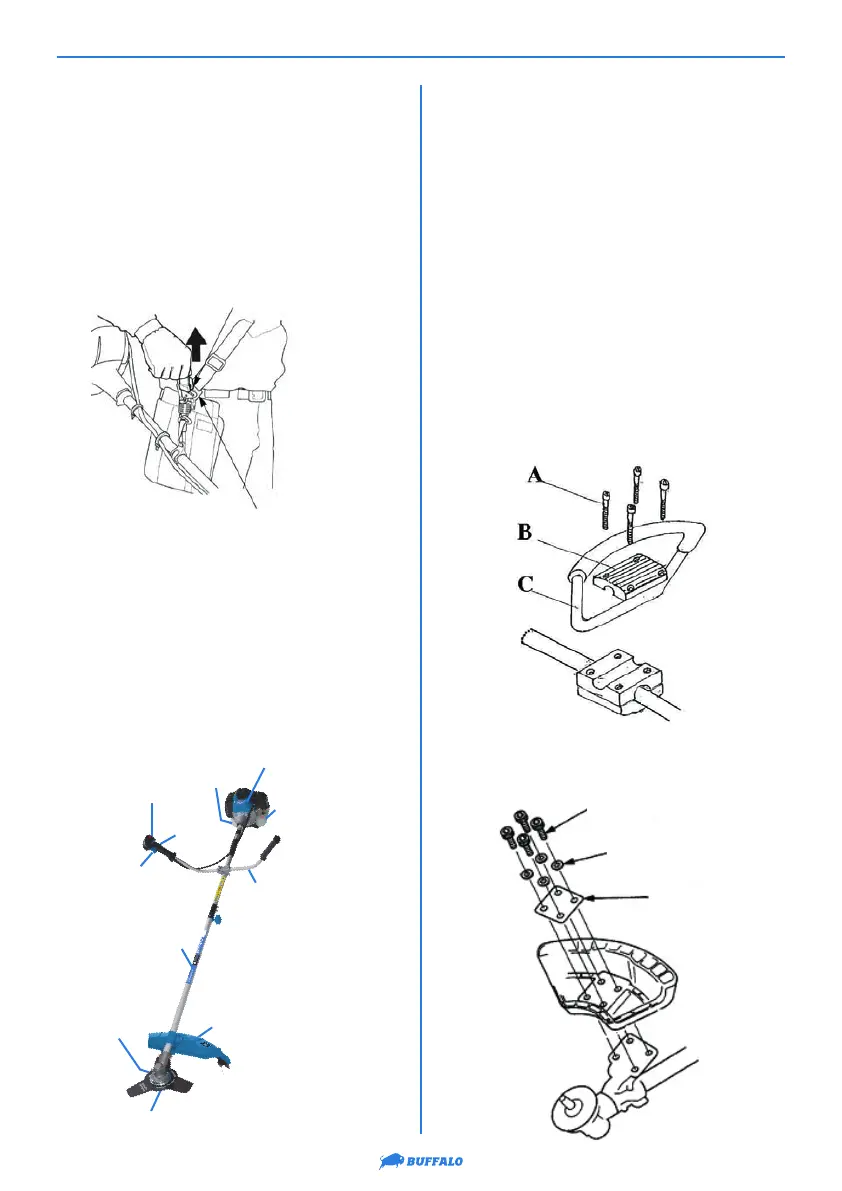 A
B
C

BUFFALO