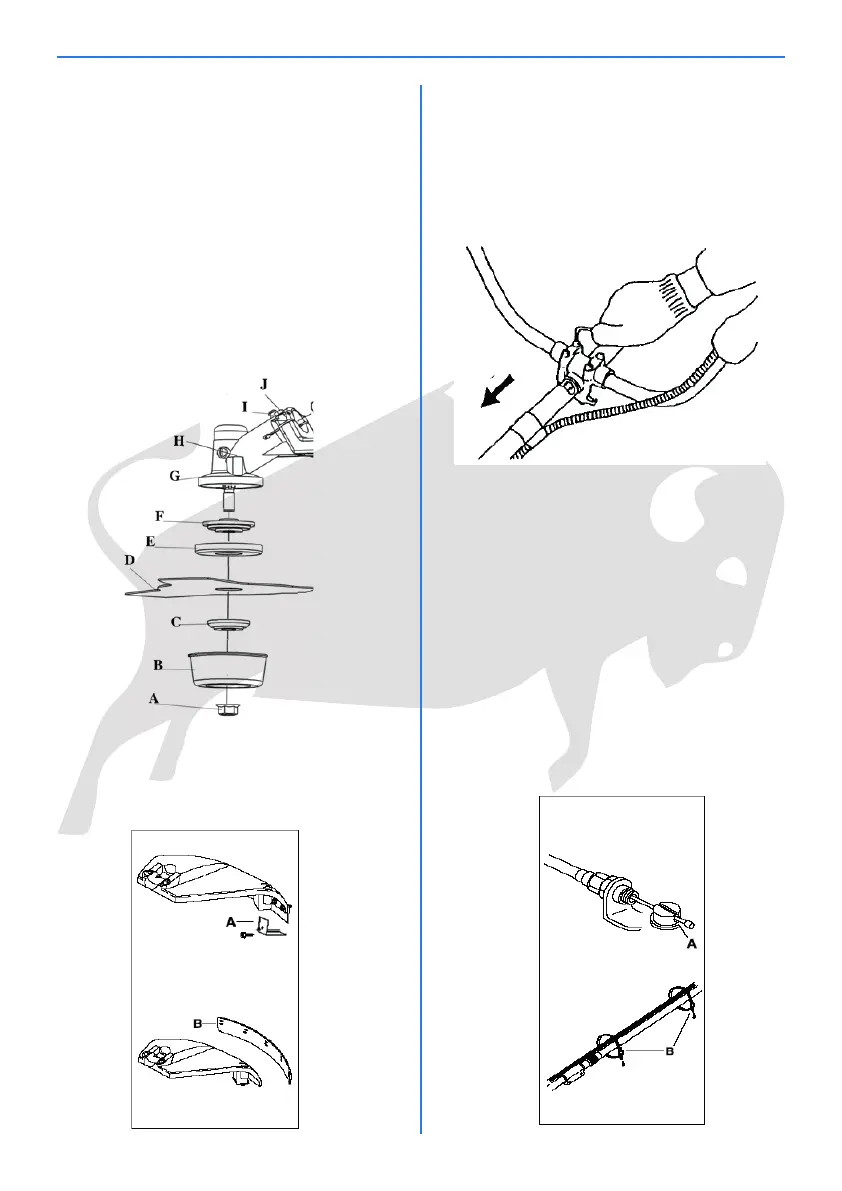 J
I
H
G
F
E
D
C
B
A

A

B

A

B