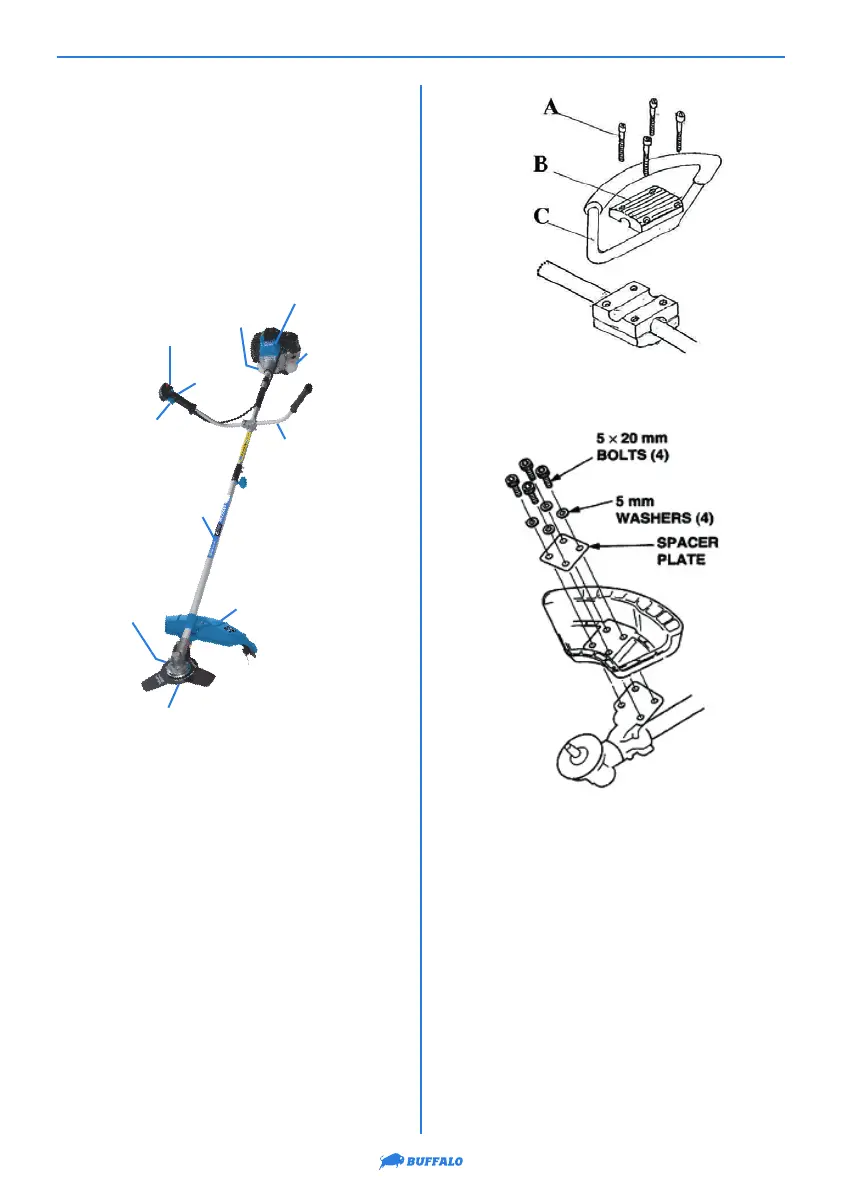 A

B

C

5 × 20 mm BOLTS (4)

5 mm WASHERS (4)

SPACER PLATE

BUFFALO