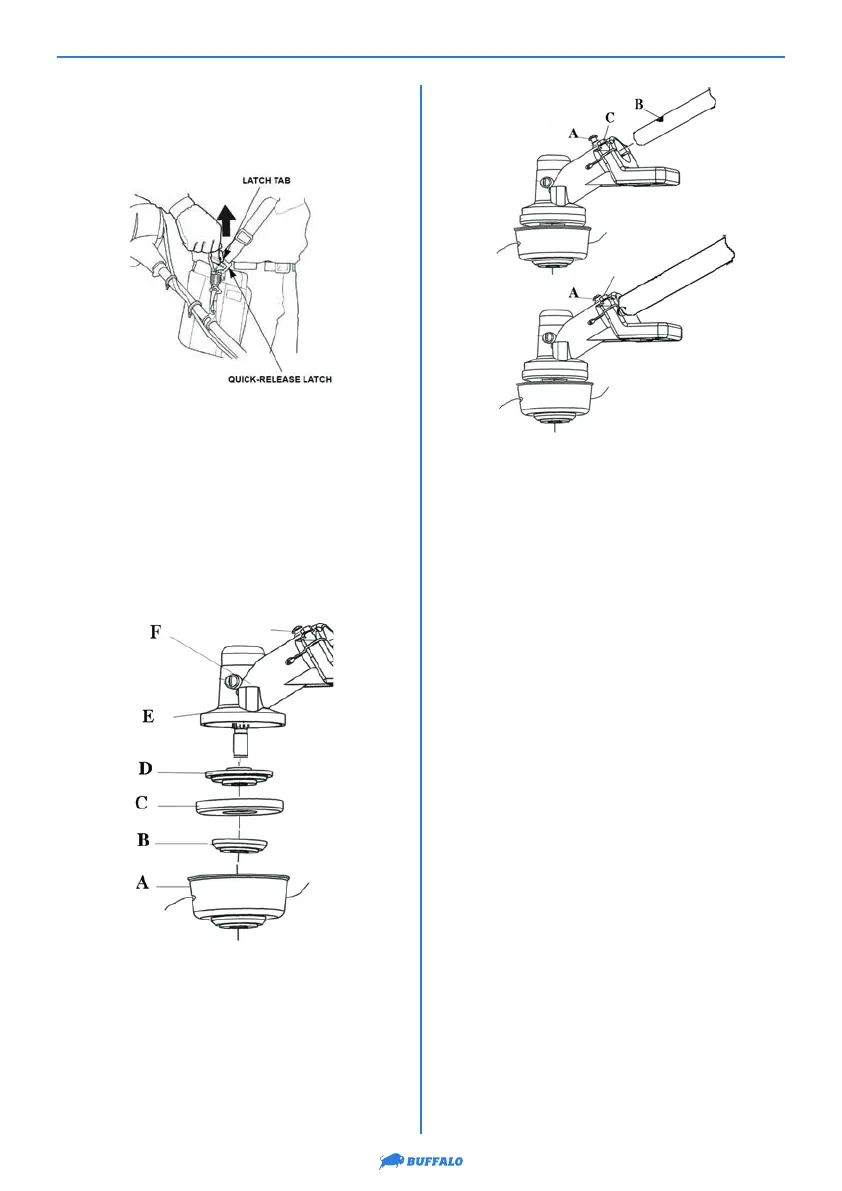 LATCH TAB

QUICK-RELEASE LATCH

F

E

D

C

B

A

B

C

A

A

BUFFALO