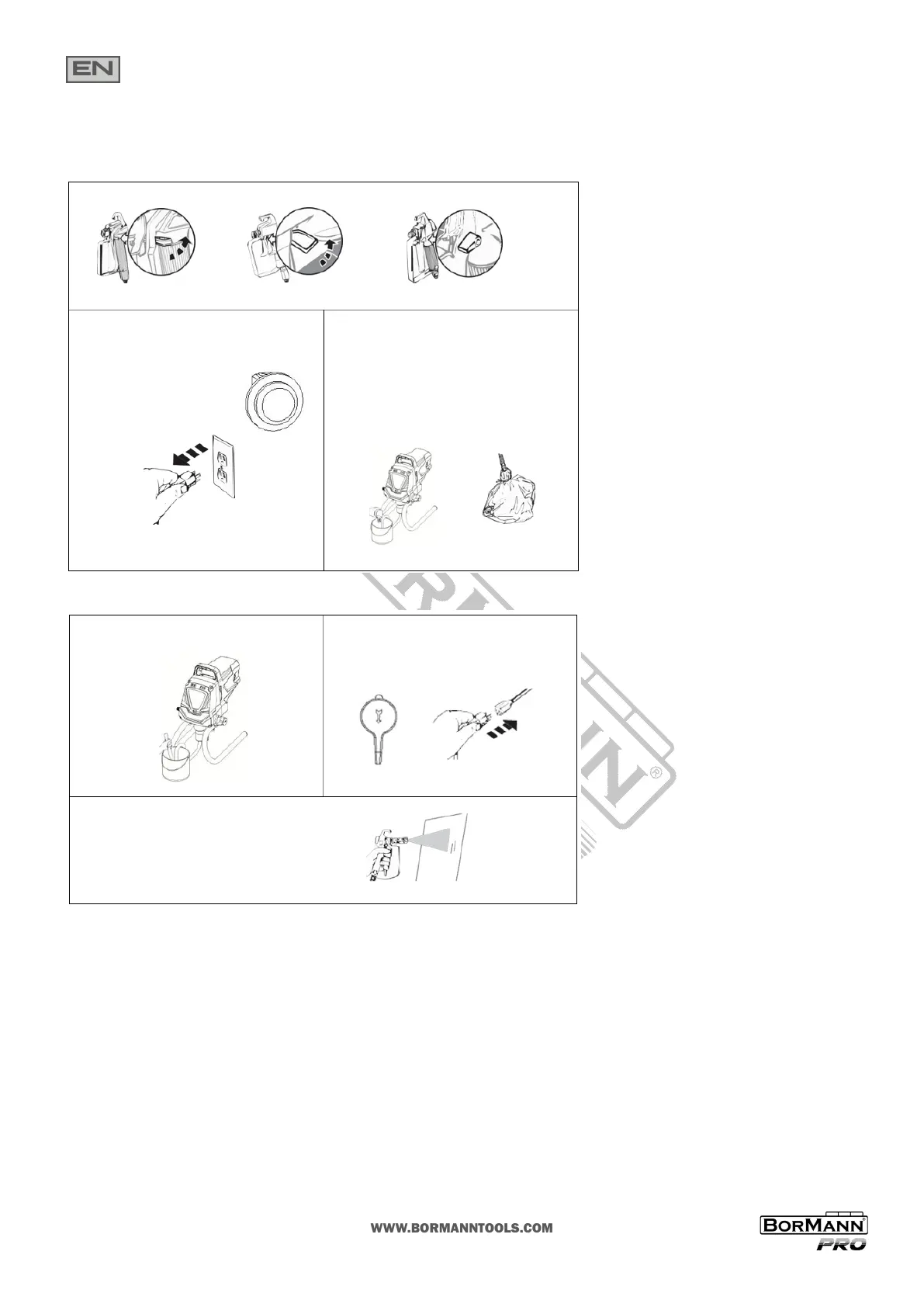 EN

WWW.BORMANNTOOLS.COM

BORMANN PRO