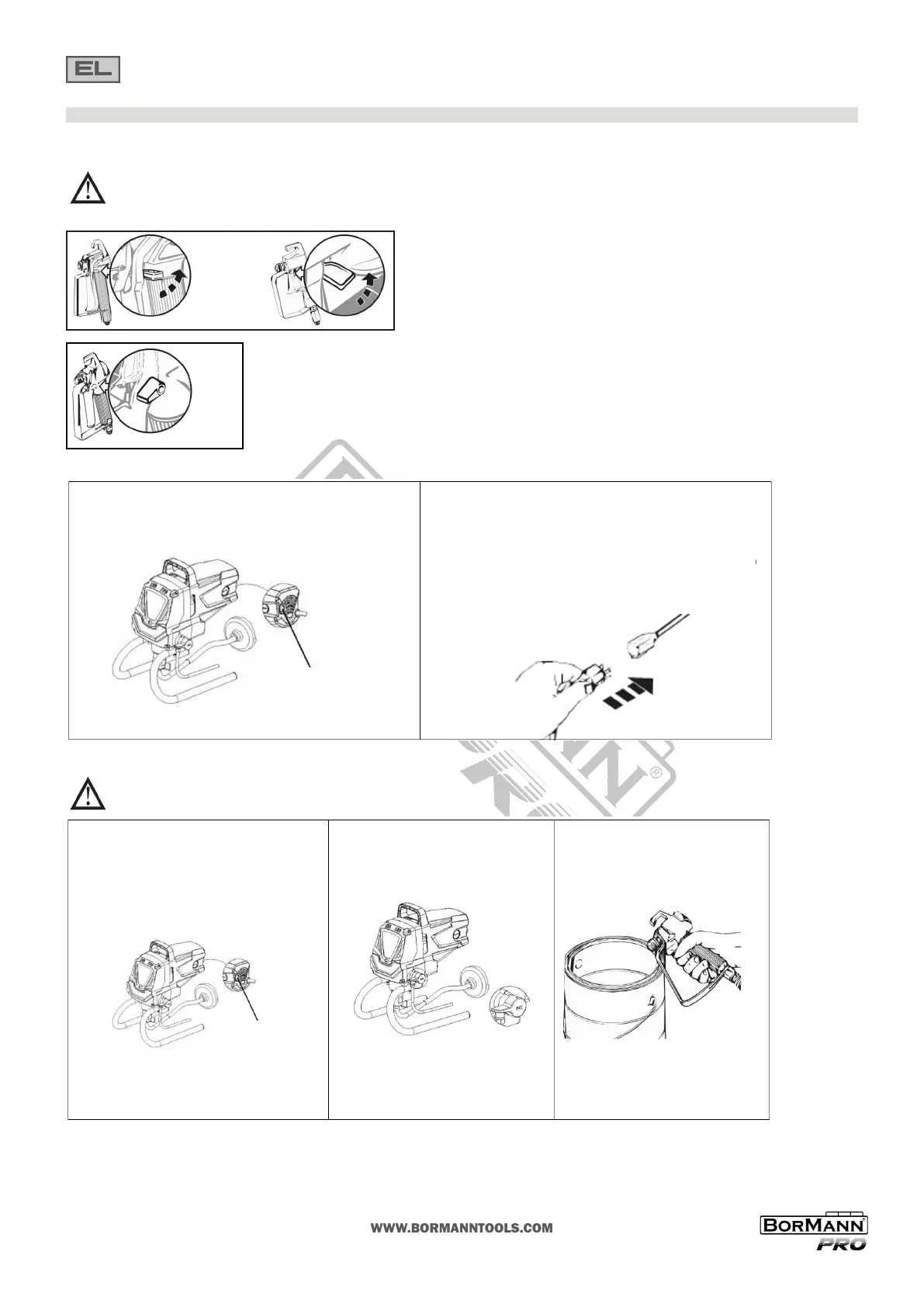 EL

WWW.BORMANNTOOLS.COM

BORMANN PRO