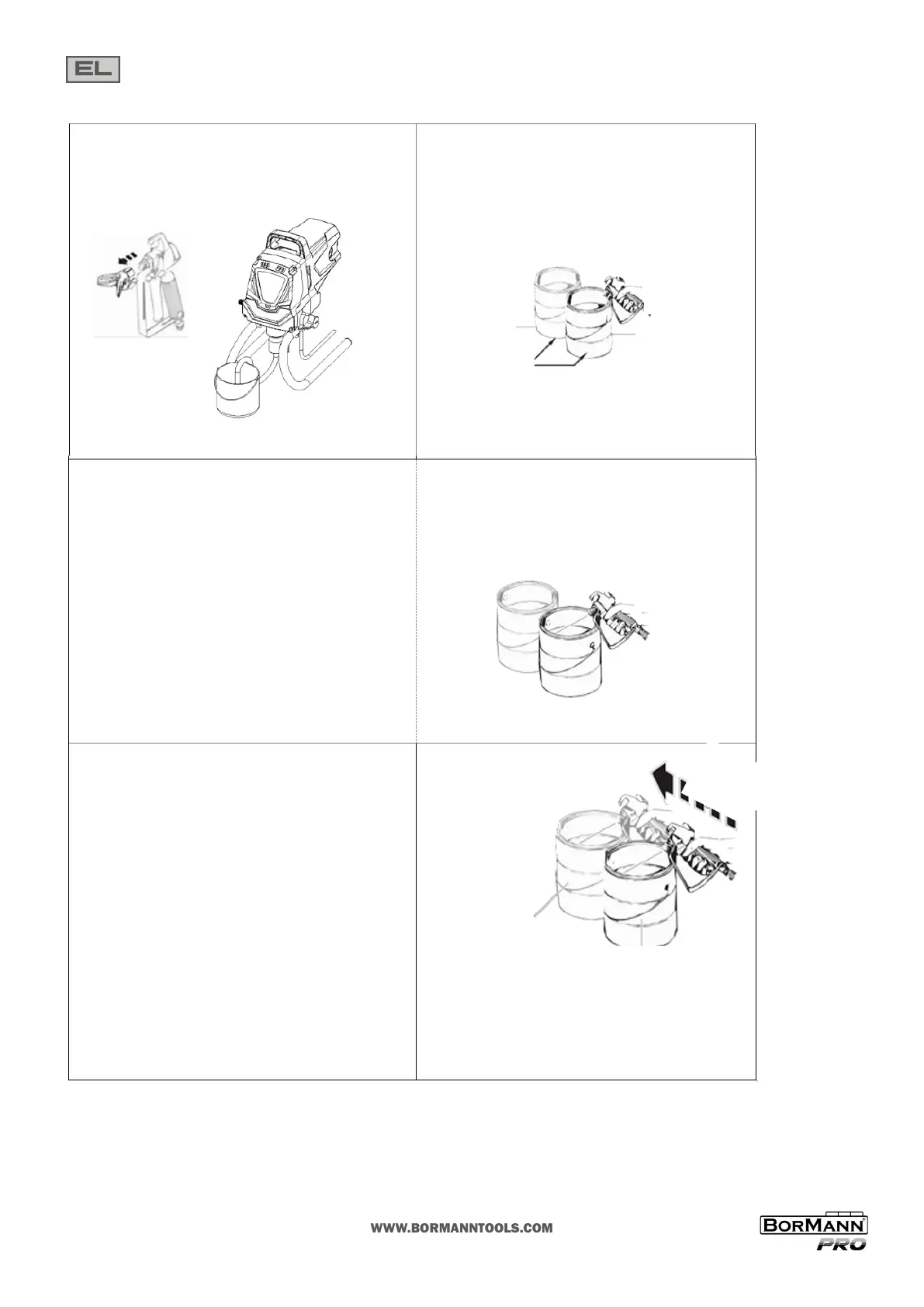 EL

WWW.BORMANNTOOLS.COM

BORMANN PRO