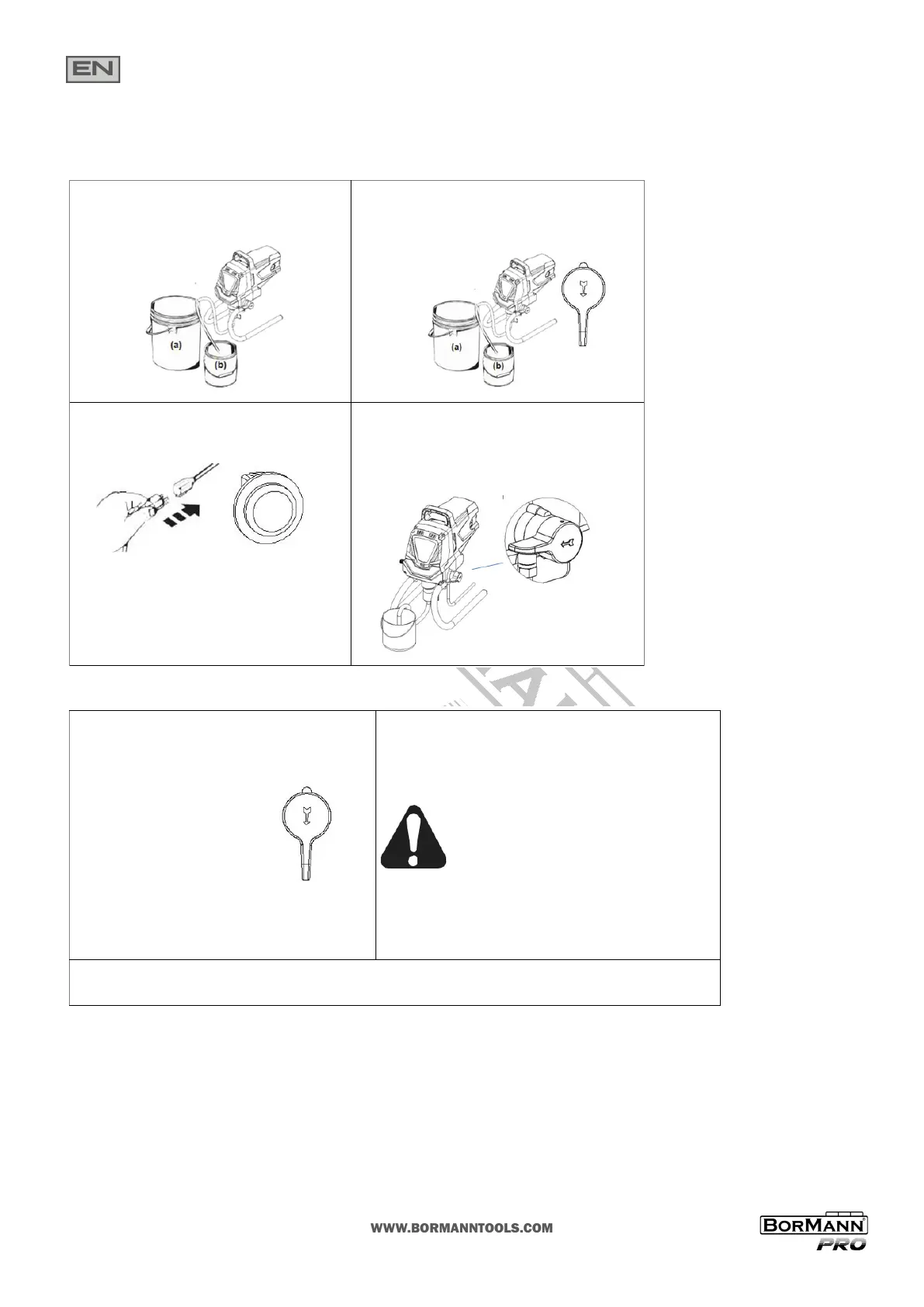 EN

(a)

(b)

(a)

(b)

WWW.BORMANNTOOLS.COM

BORMANN PRO