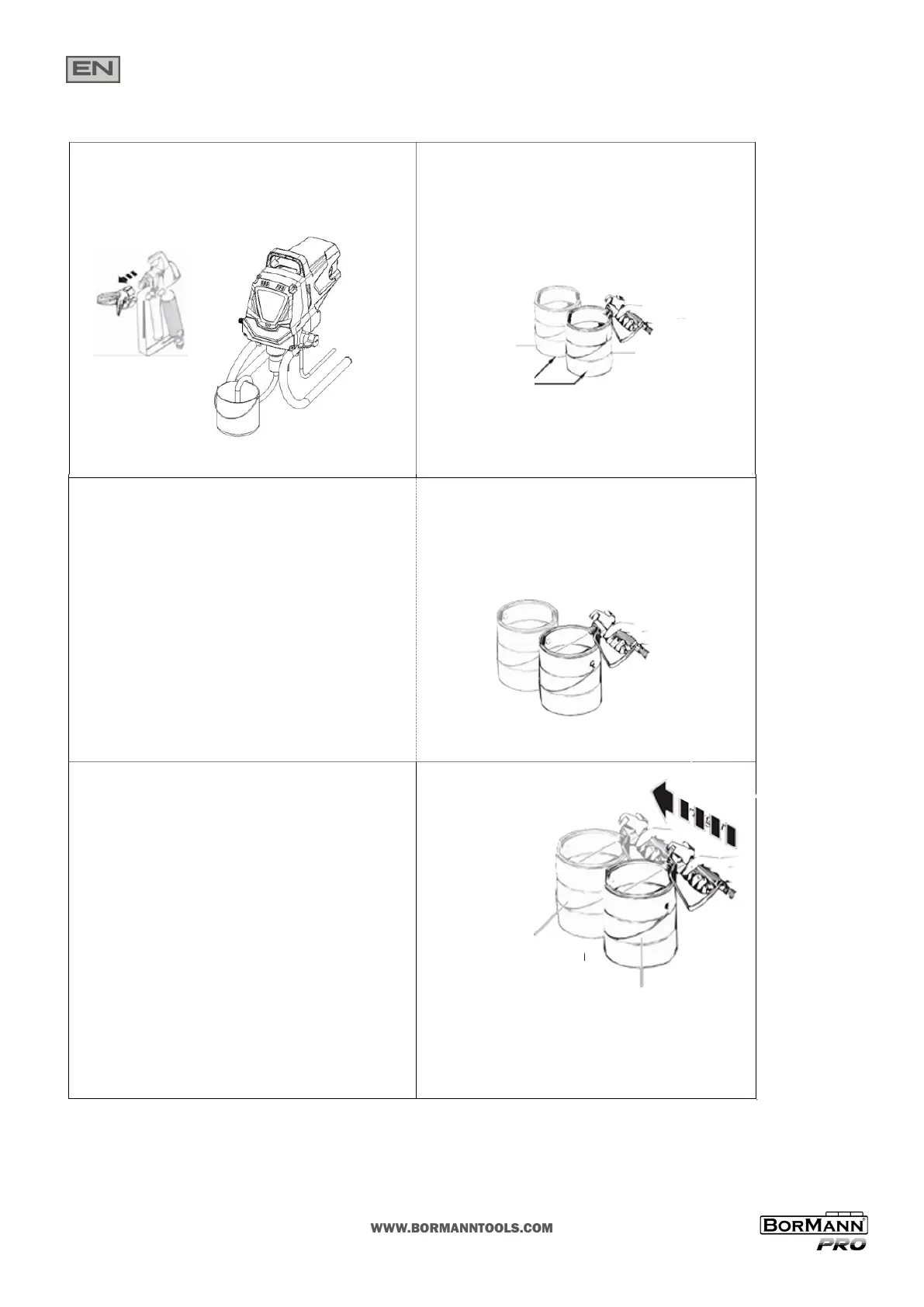 EN

WWW.BORMANNTOOLS.COM

BORMANN PRO