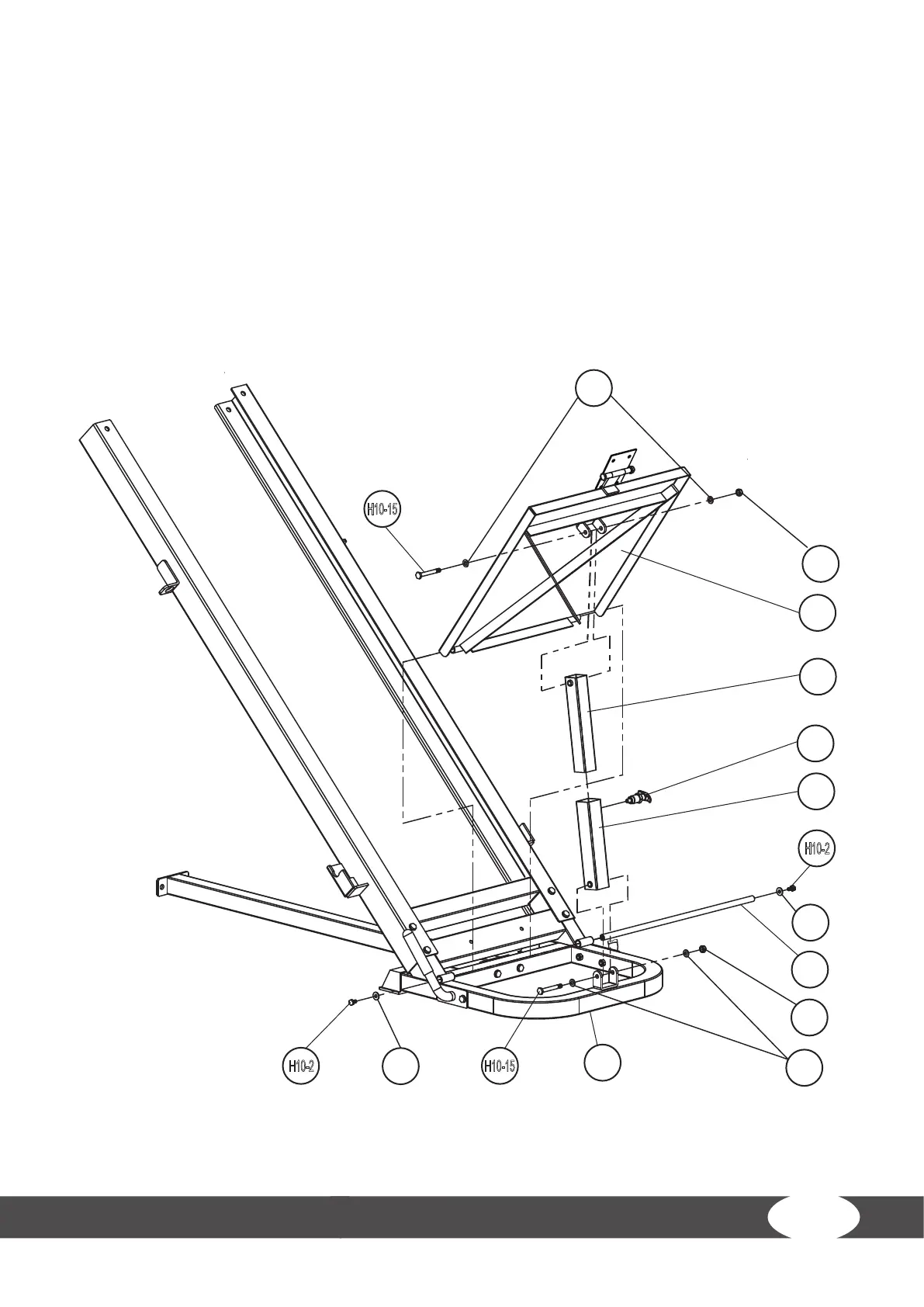 H10-15

H10-2

H10-2

H10-15