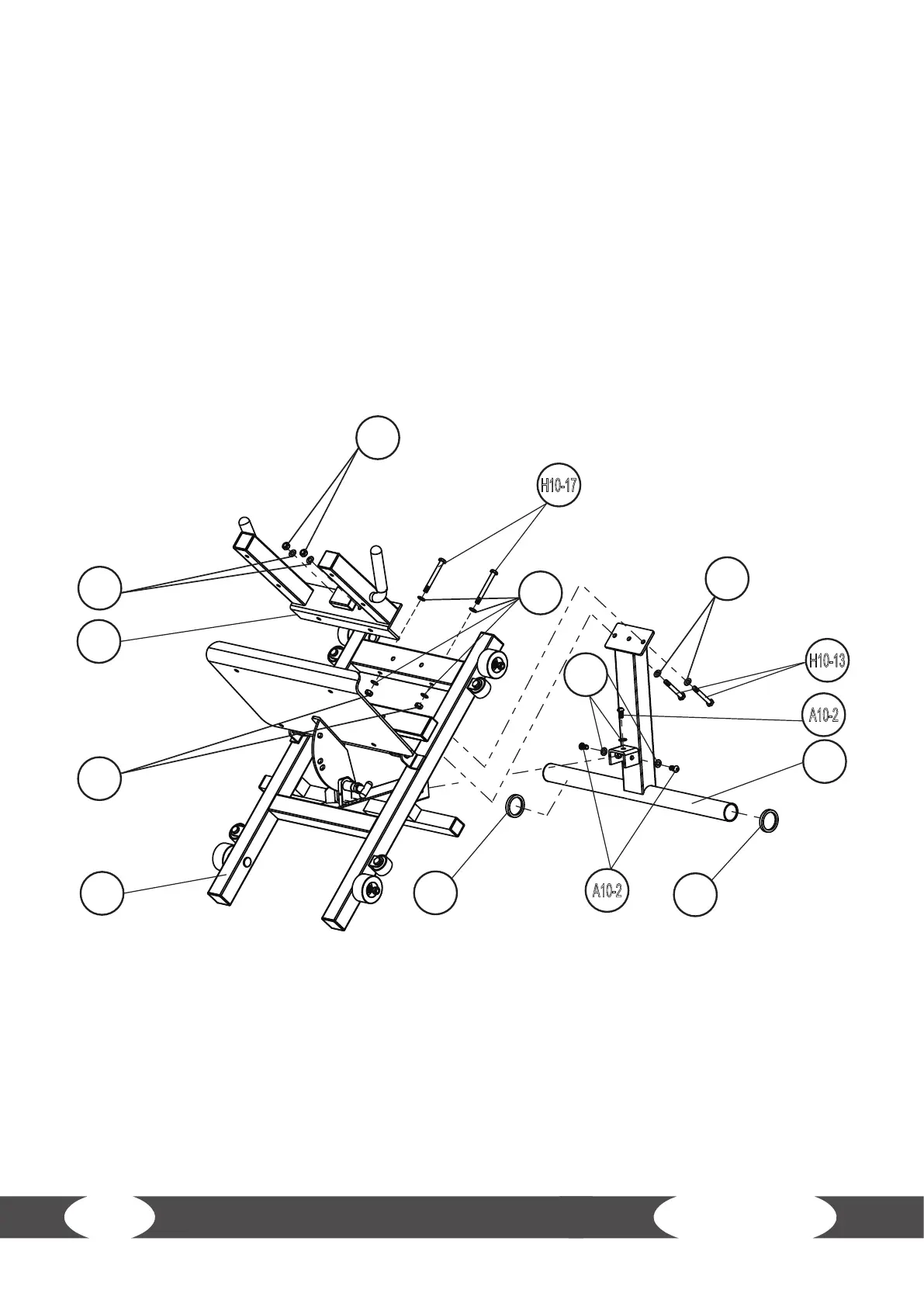 H10-17

H10-13

A10-2

A10-2