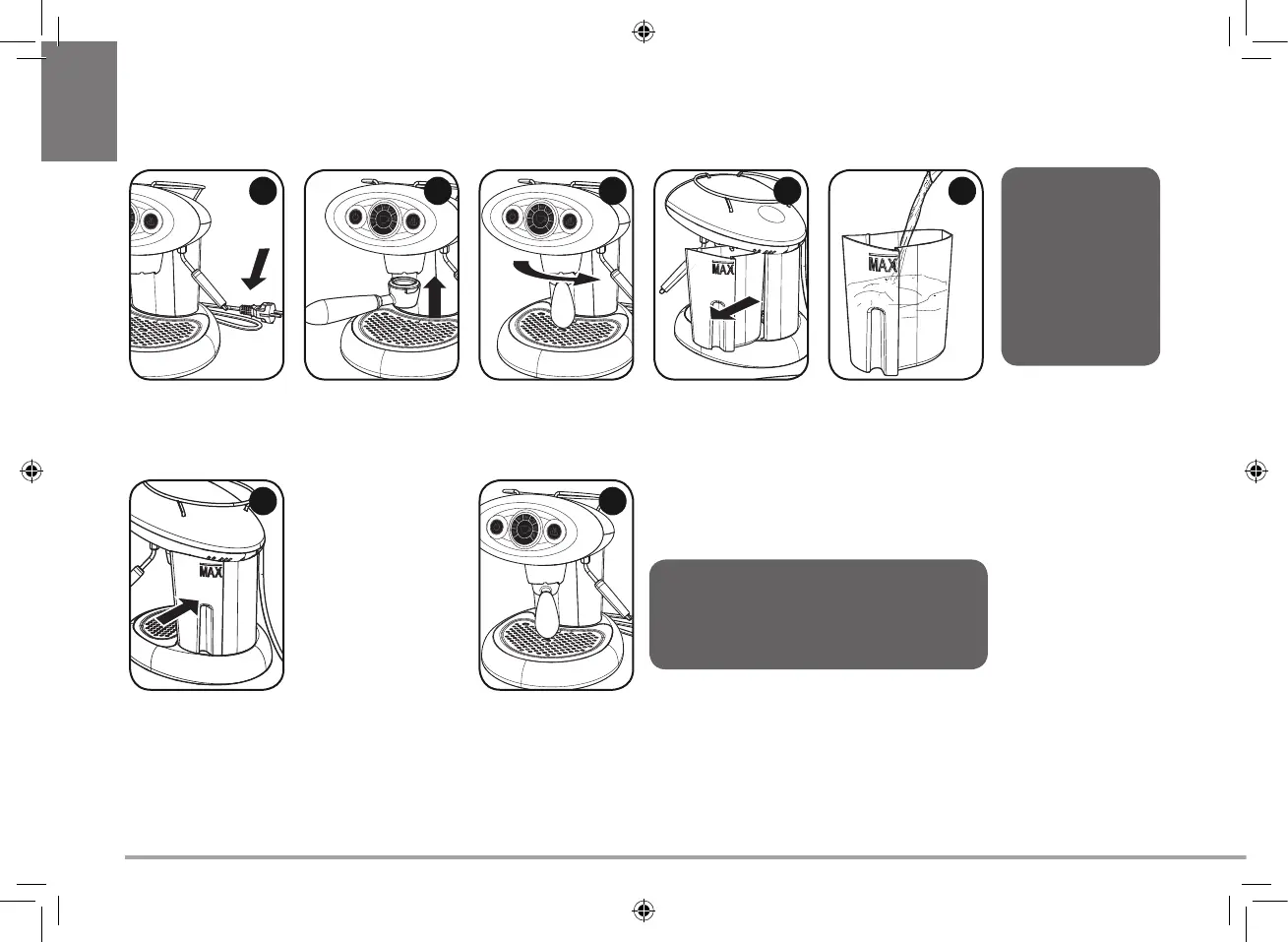 MAX

MAX

MAX