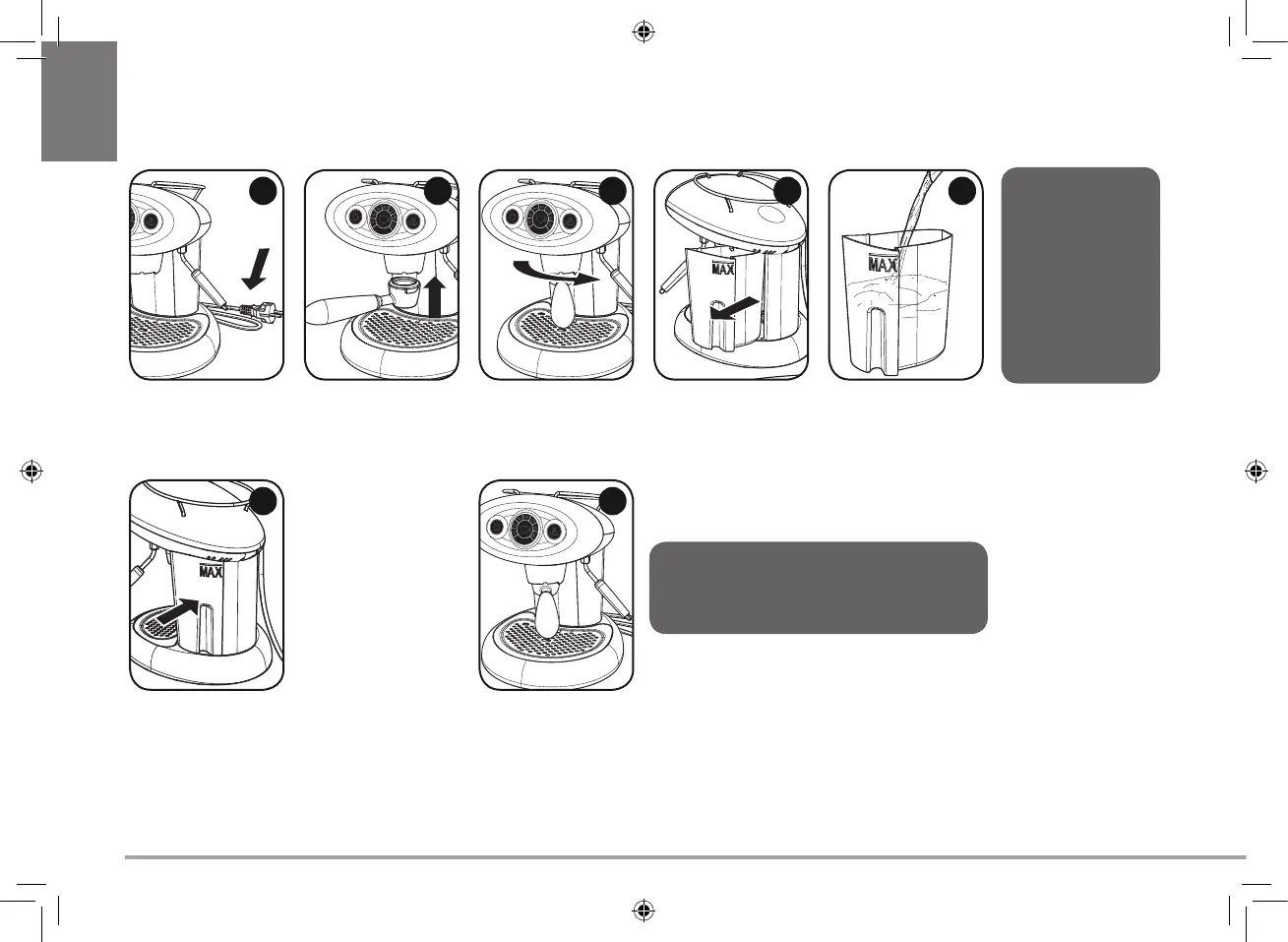 MAX

MAX

MAX