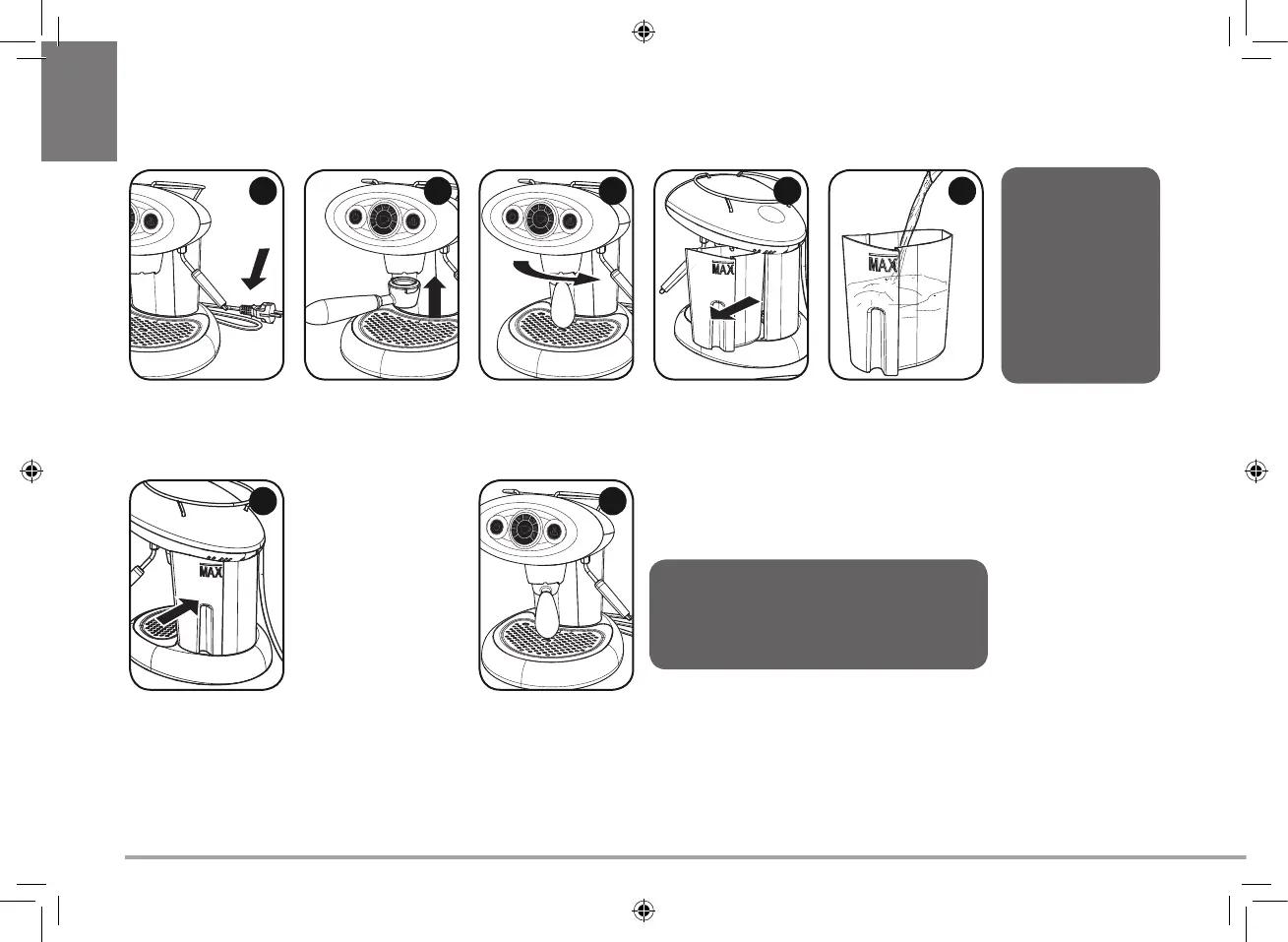 MAX

MAX

MAX