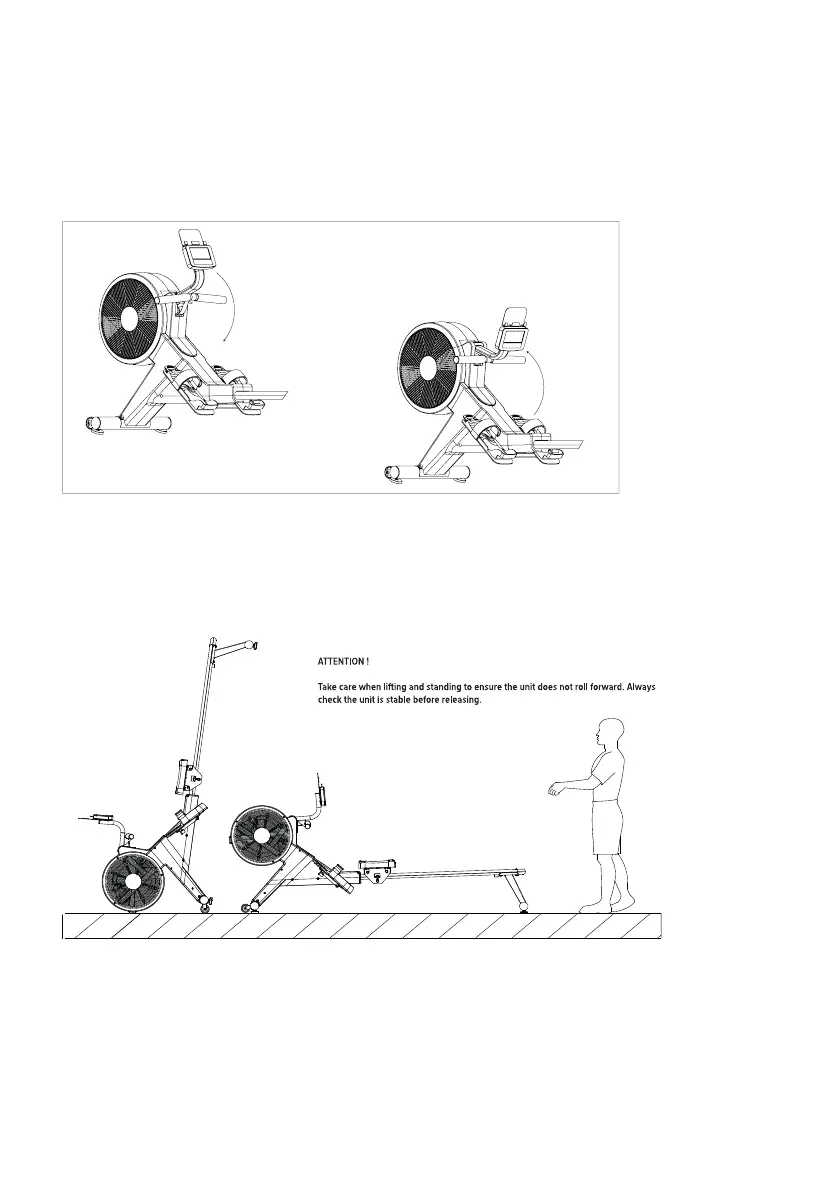 ATTENTION !

Take care when lifting and standing to ensure the unit does not roll forward. Always check the unit is stable before releasing.