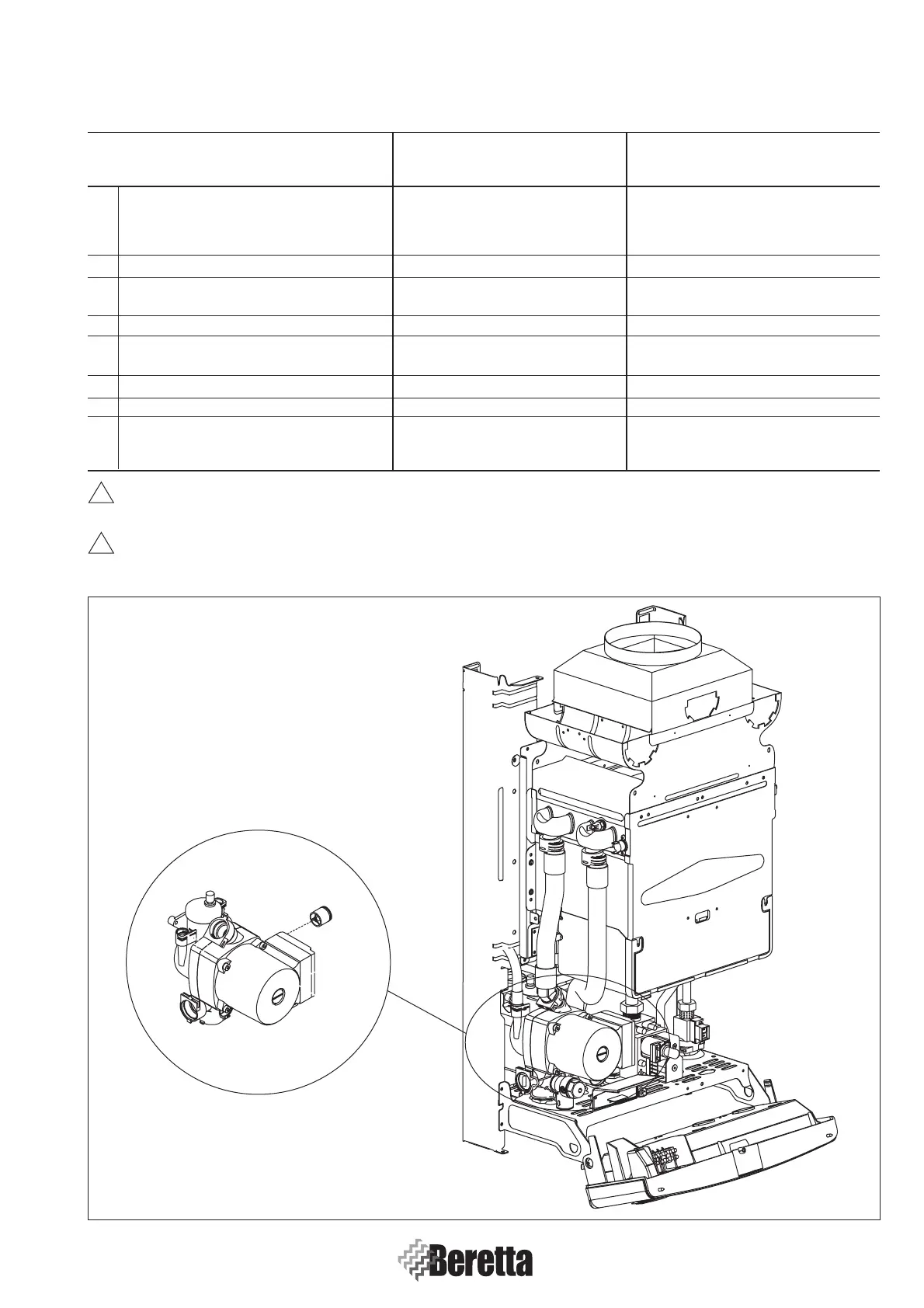 Beretta