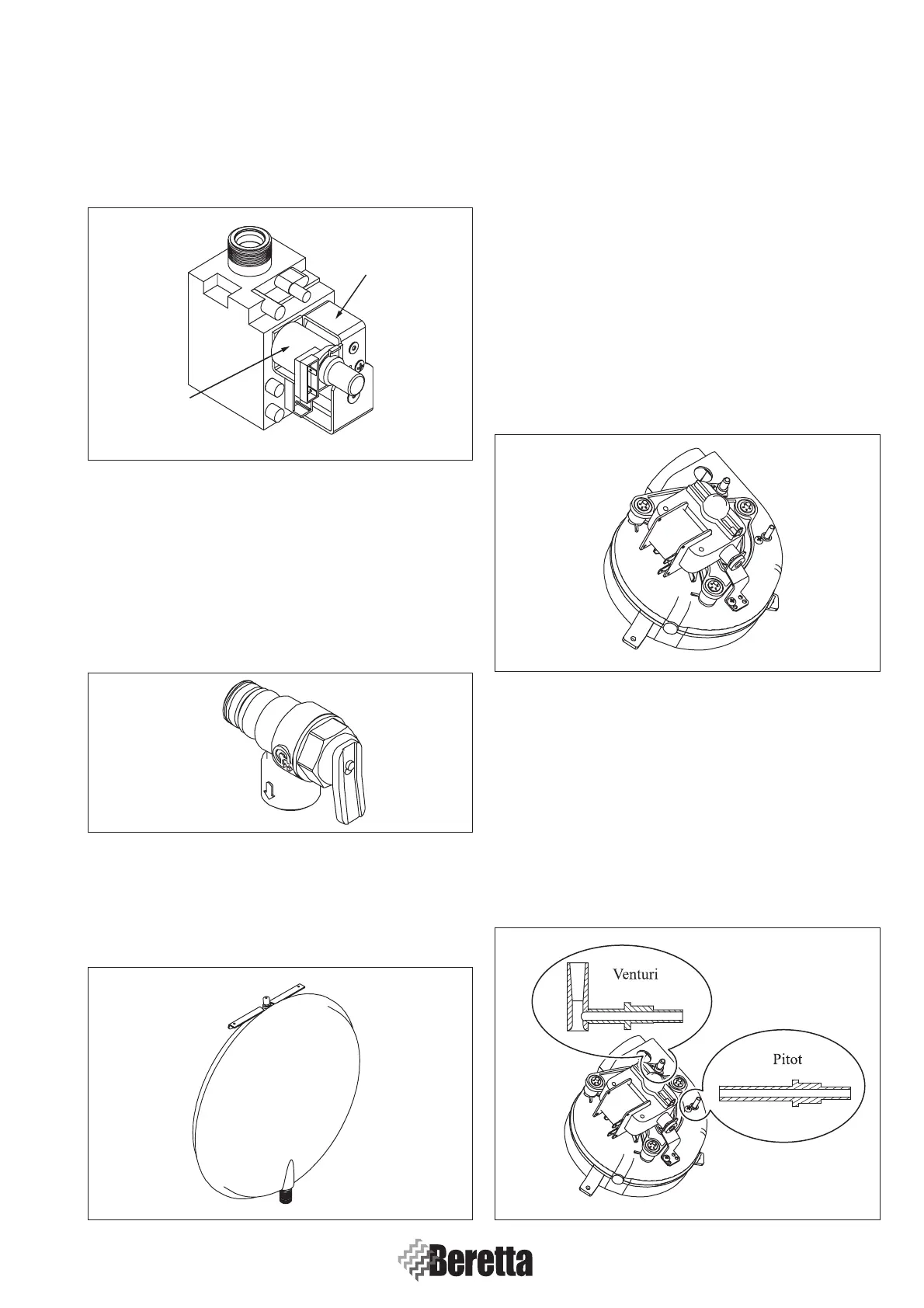 Venturi

Pitot

Beretta