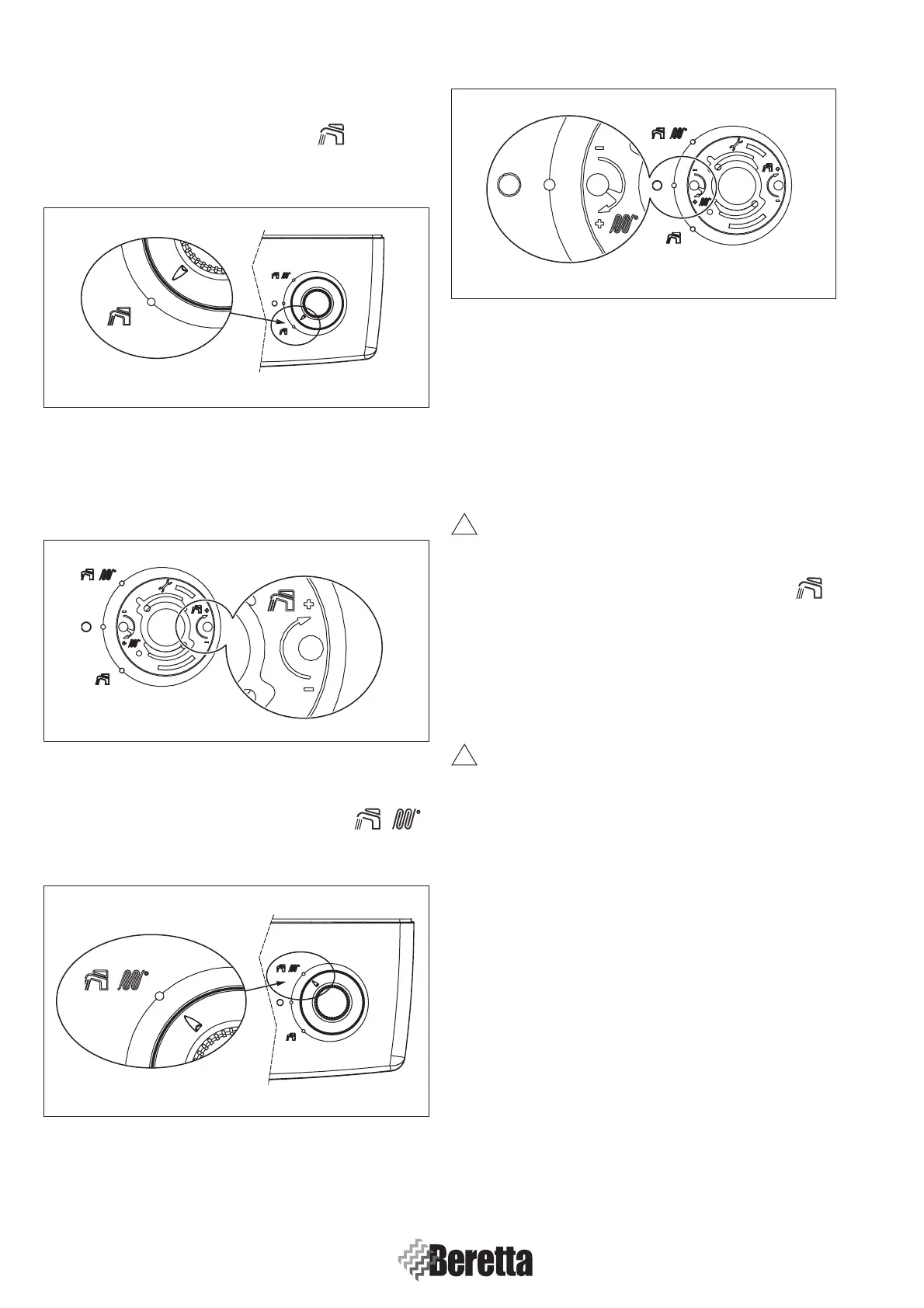 Beretta