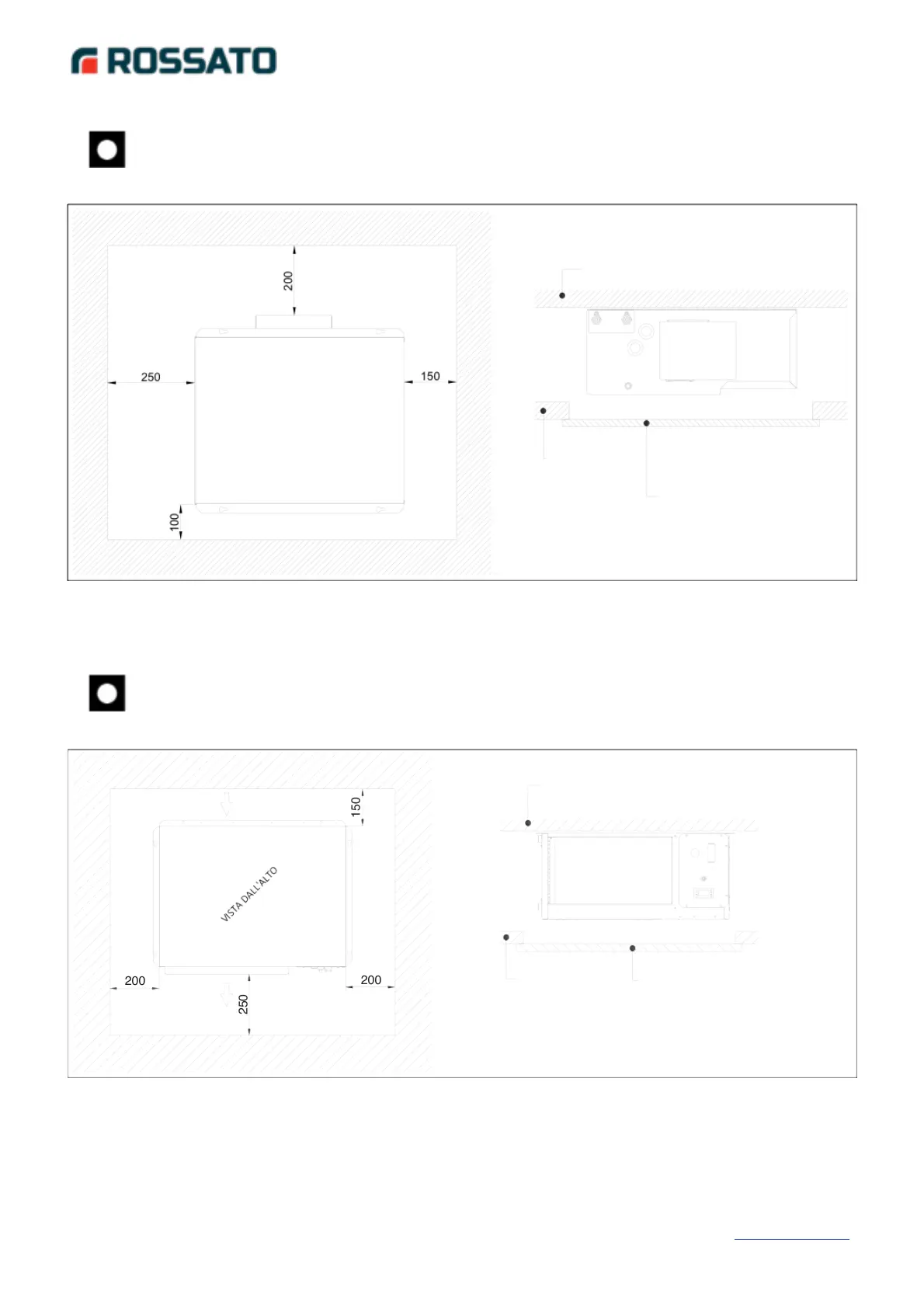 ROSSATO

200

250

150

100

150

VISTA DALL'ALTO

200

200

250