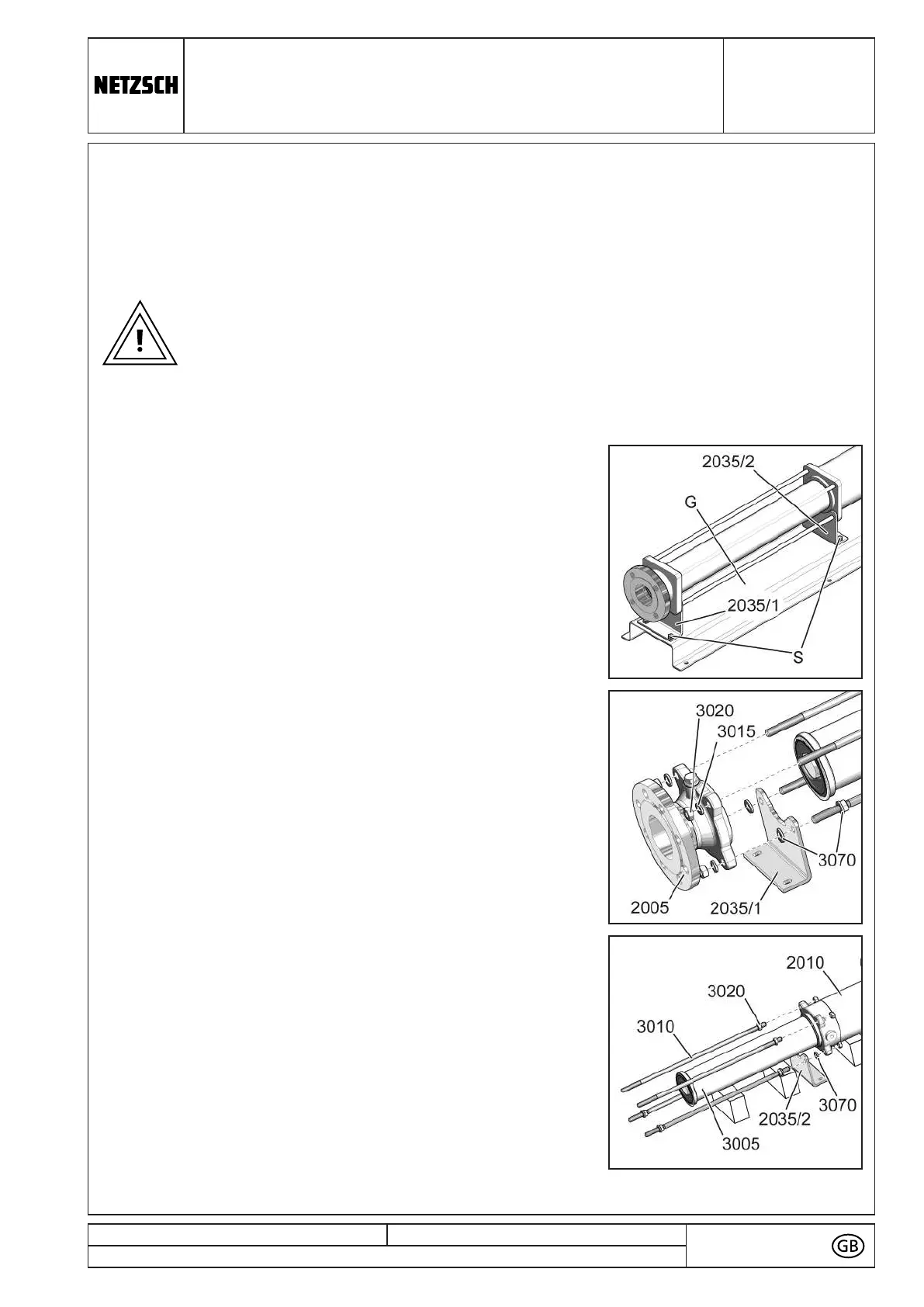 NETZSCH

!

2035/2
G
2035/1
S

3020
3015
3070
2005
2035/1

2010
3020
3010
3070
2035/2
3005

GB