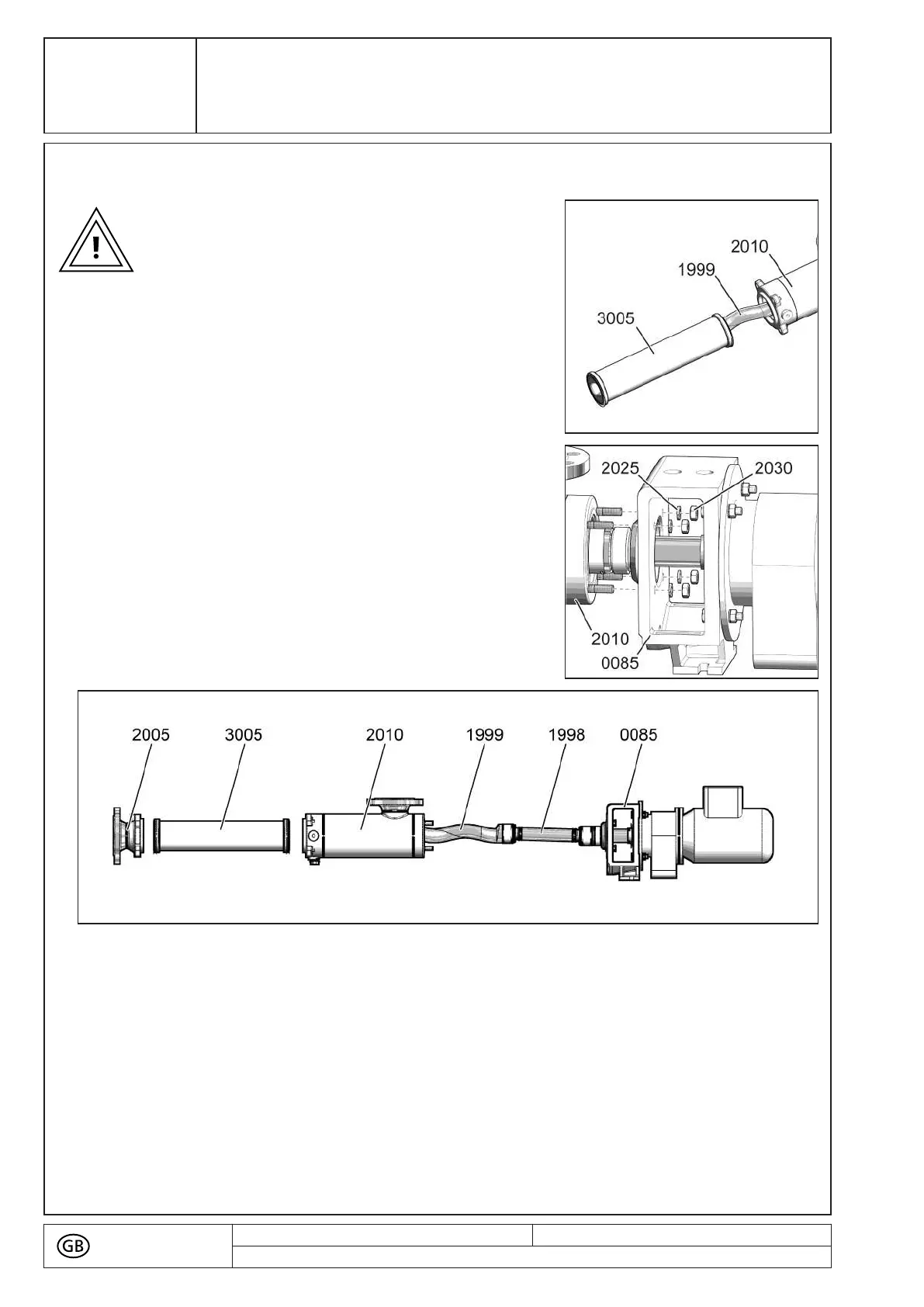 2010

1999

3005

2025

2030

2010

0085

2005

3005

2010

1999

1998

0085

GB