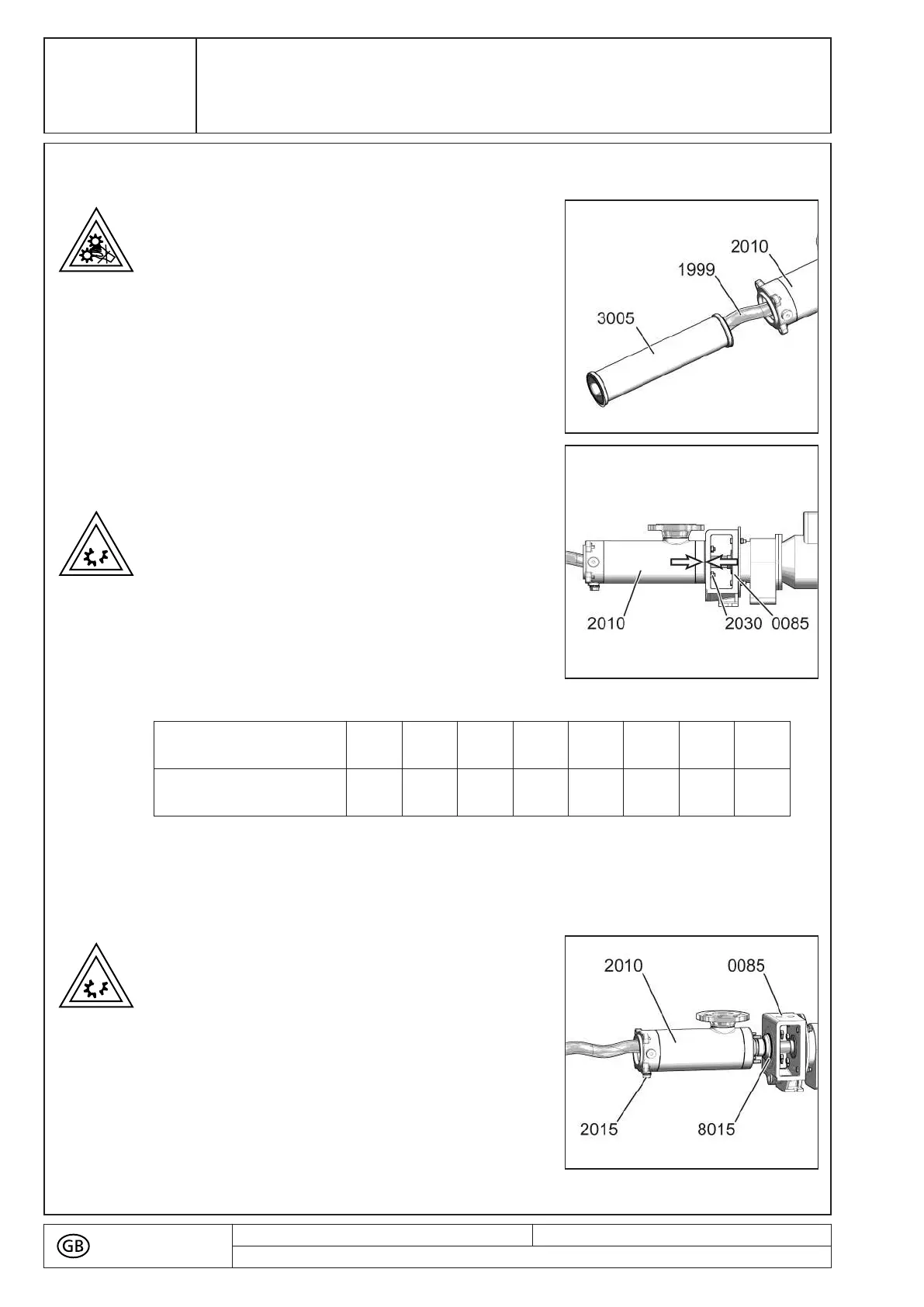 2010

1999

3005

2010

2030 0085

2010

0085

2015

8015

GB