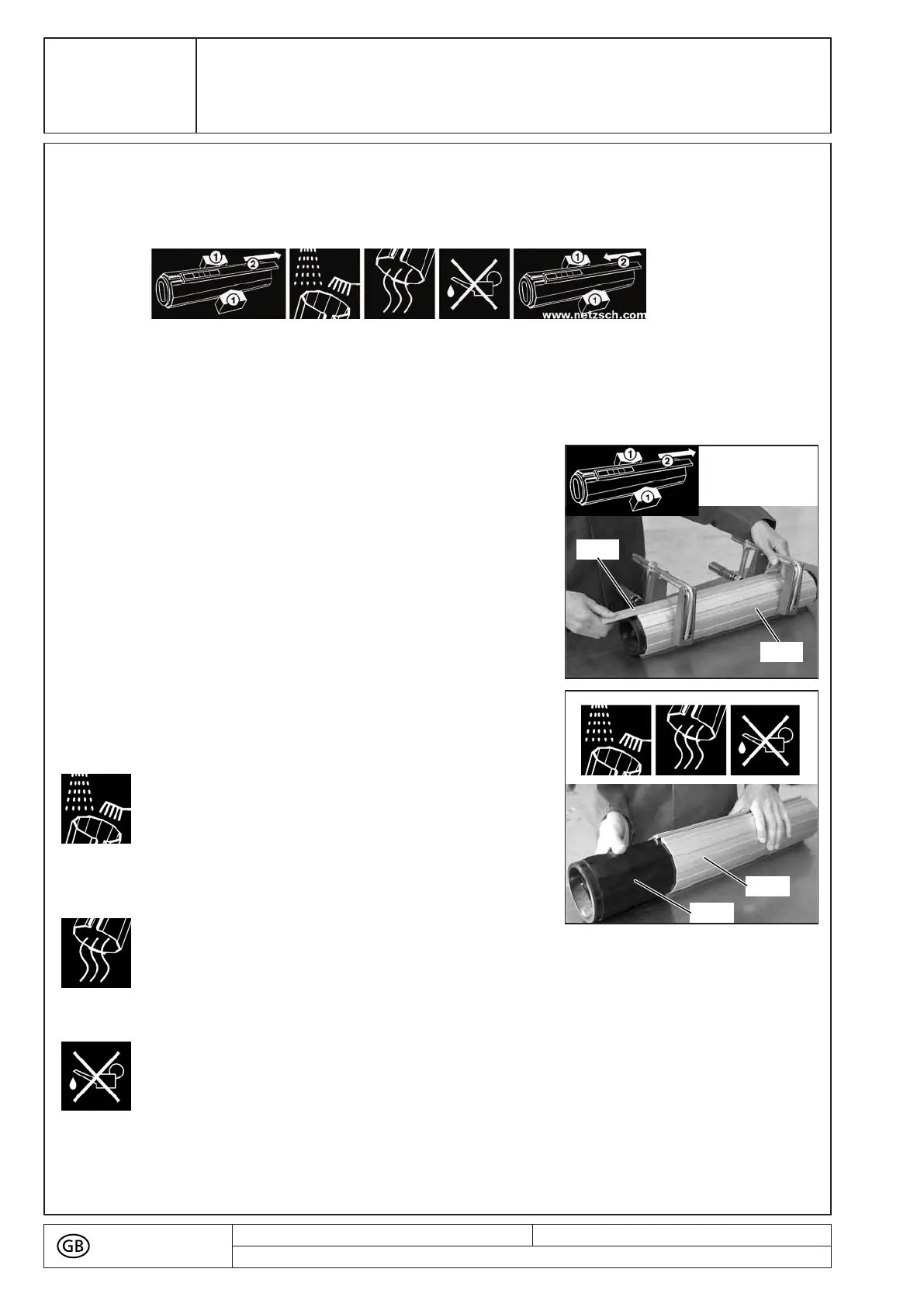 ①
②
①
①
②
①
www.netzsch.com

①
②
①

GB