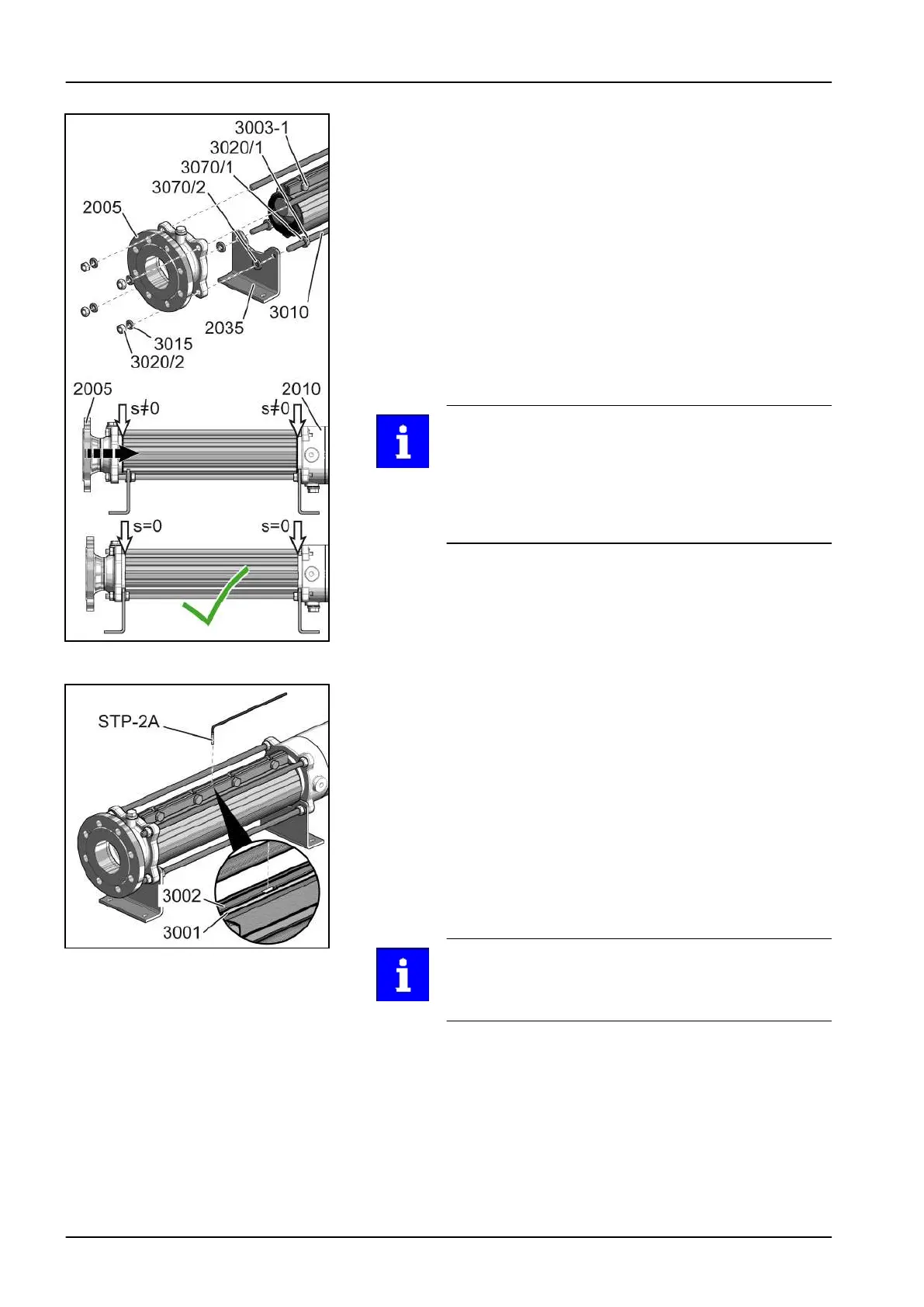 3003-1
3020/1
3070/1
3070/2
2005
3010
2035
3015
3020/2

2005
2010
s≠0
s≠0
s=0
s=0

STP-2A
3002
3001