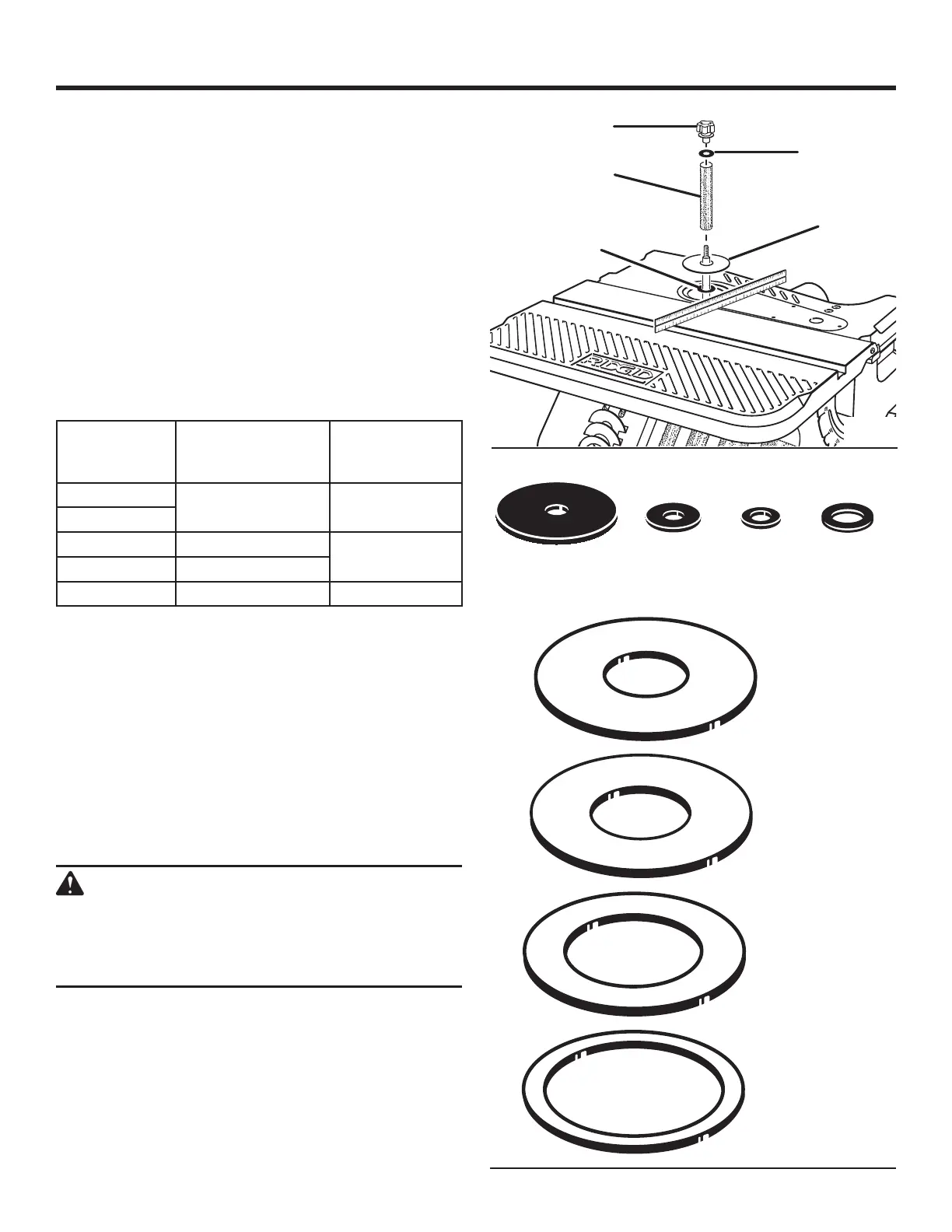 RIDGID