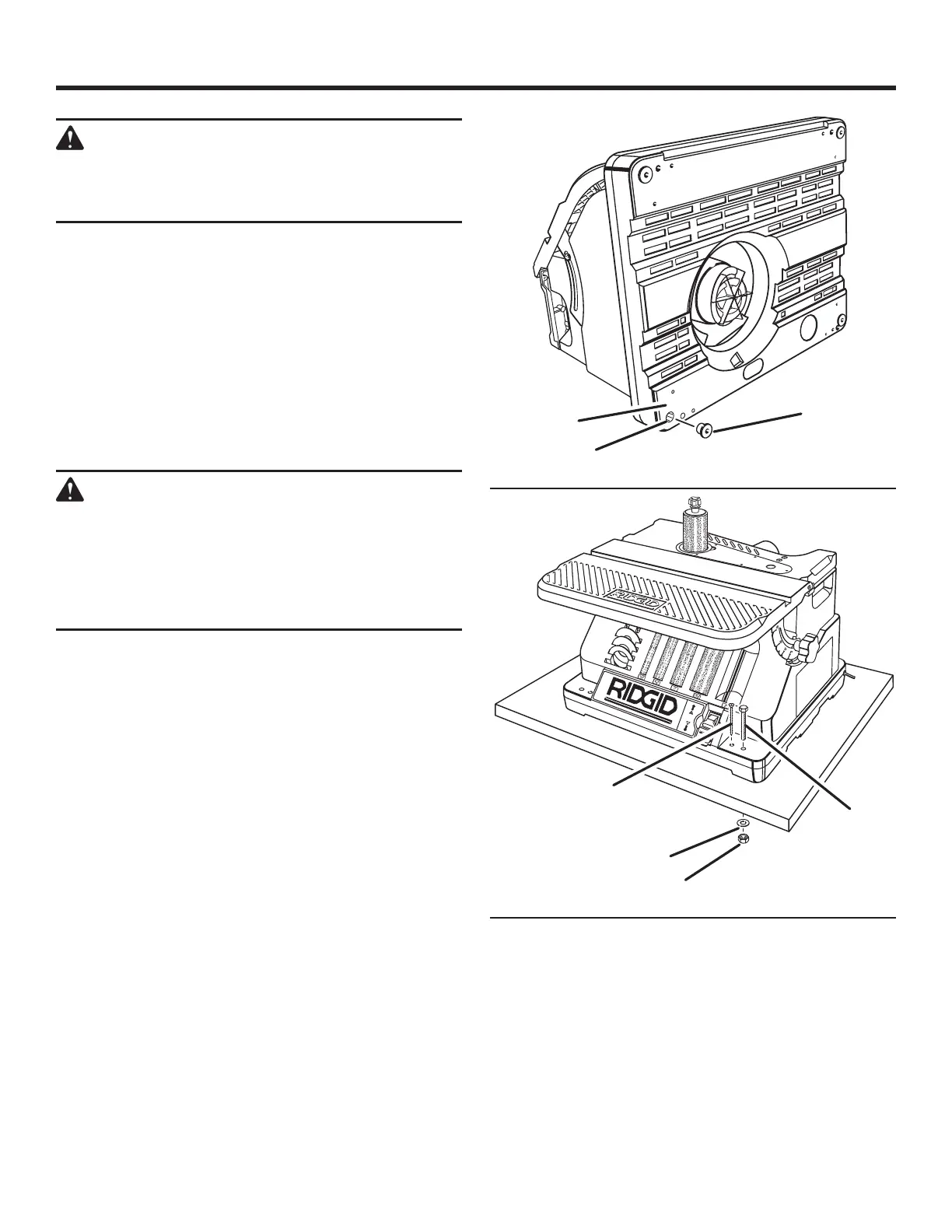 RIDGID

RIDGID