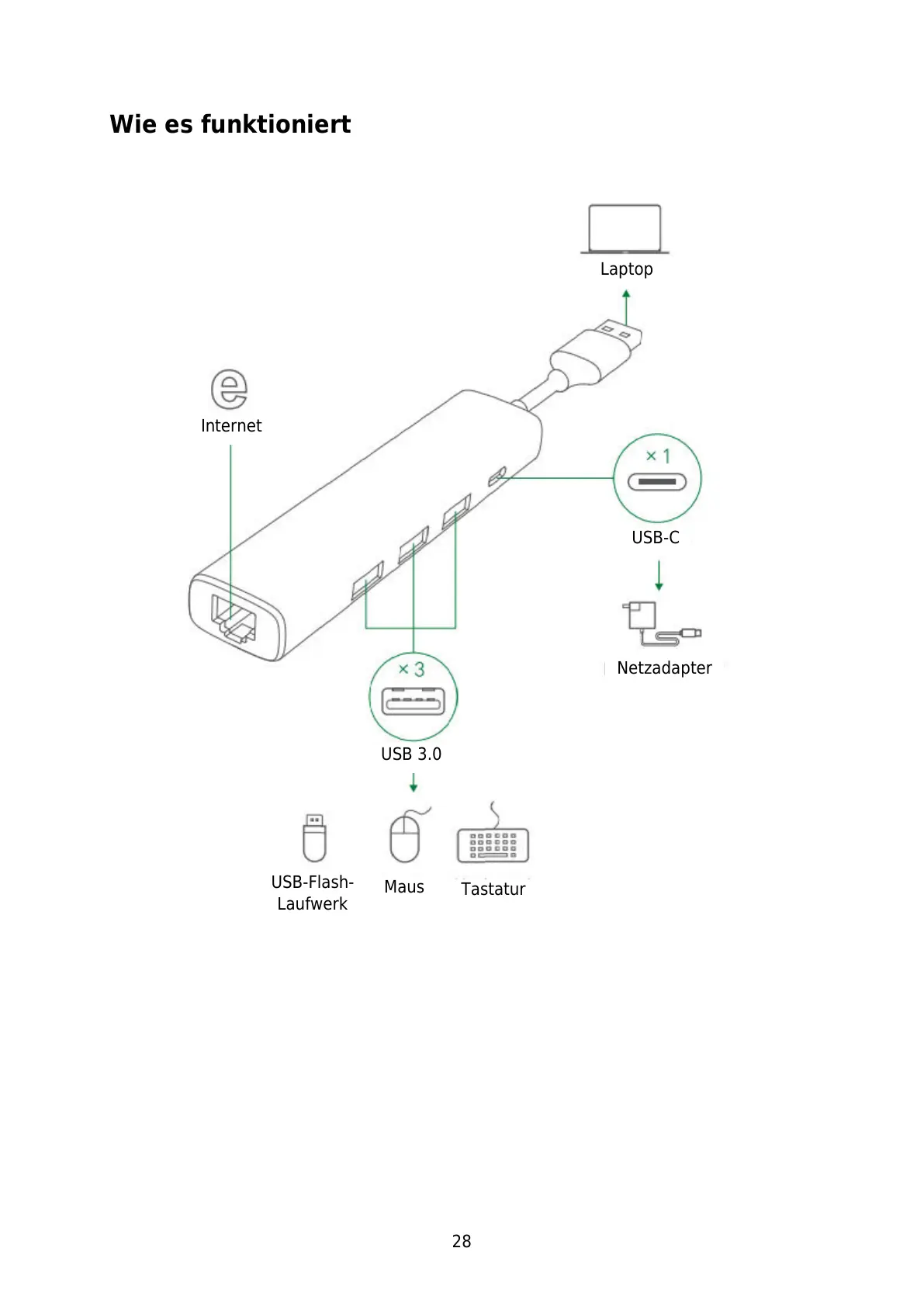 Wie es funktioniert

Laptop

Internet

× 1

USB-C

Netzadapter

× 3

USB 3.0

USB-Flash-Laufwerk

Maus

Tastatur

28