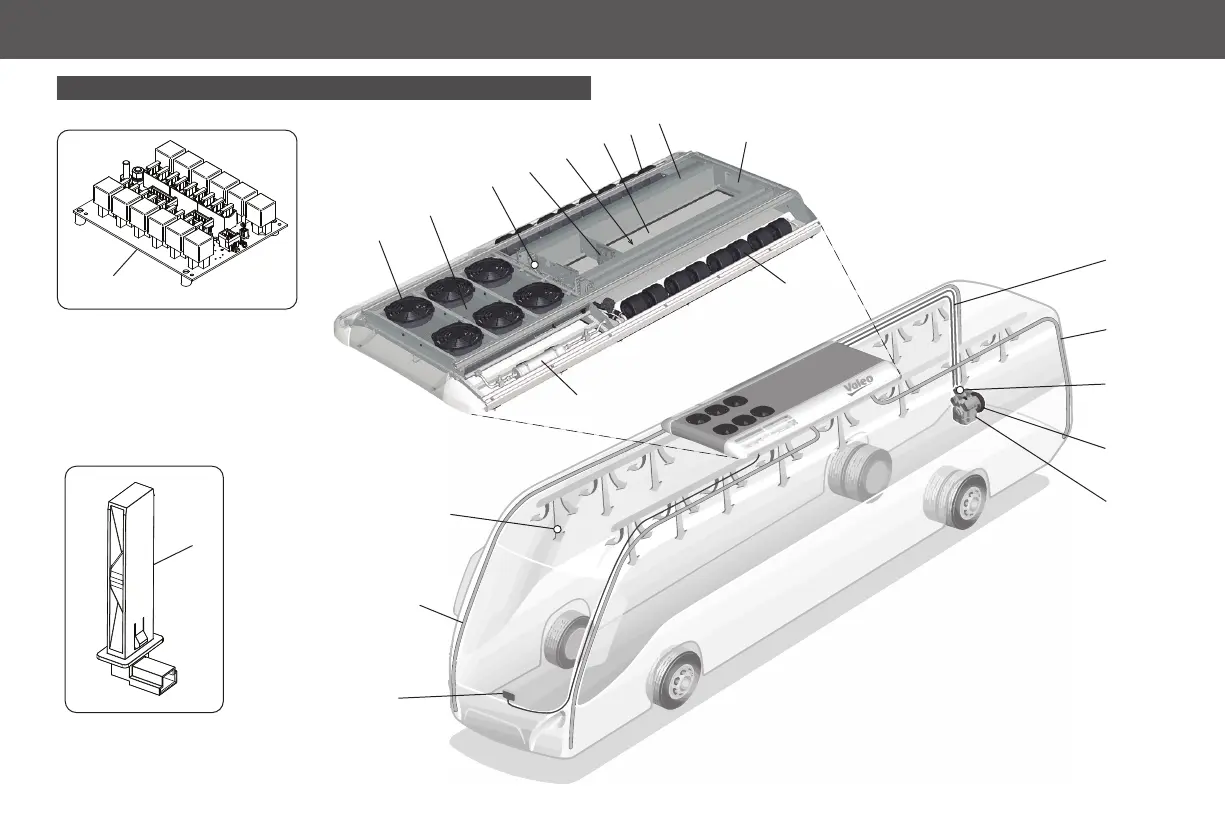 Valeo