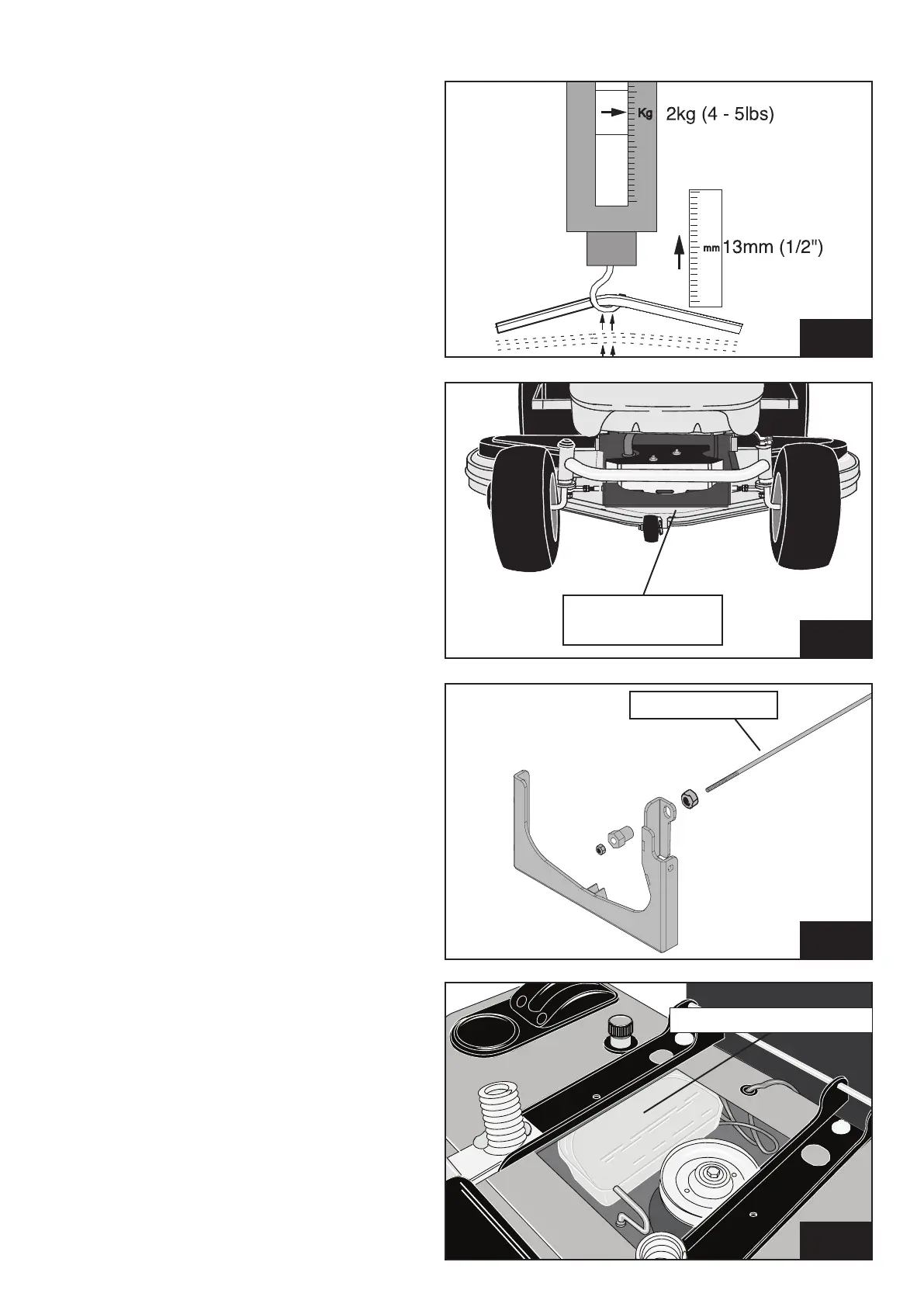 Kg 2kg (4 - 5lbs)

mm 13mm (1/2")